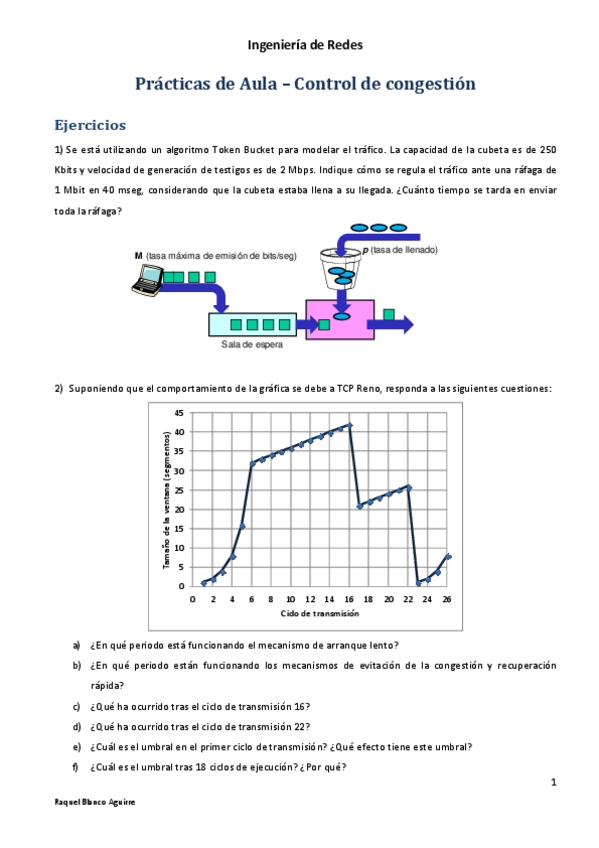 Ingeniería de Redes

Prácticas de Aula – Control de congestión

Ejercicios

1) Se está utilizando un algoritmo Token Bucket para modelar el tráfico. La capacidad de la cubeta es de 250 Kbits y velocidad de generación de testigos es de 2 Mbps. Indique cómo se regula el tráfico ante una ráfaga de 1 Mbit en 40 mseg, considerando que la cubeta estaba llena a su llegada. ¿Cuánto tiempo se tarda en enviar toda la ráfaga?

M (tasa máxima de emisión de bits/seg)

p (tasa de llenado)

Sala de espera

2) Suponiendo que el comportamiento de la gráfica se debe a TCP Reno, responda a las siguientes cuestiones:

Tamaño de la ventana (segmentos)

45
40
35
30
25
20
15
10
5
0

0 2 4 6 8 10 12 14 16 18 20 22 24 26

Ciclo de transmisión

a) ¿En qué periodo está funcionando el mecanismo de arranque lento?

b) ¿En qué periodo están funcionando los mecanismos de evitación de la congestión y recuperación rápida?

c) ¿Qué ha ocurrido tras el ciclo de transmisión 16?

d) ¿Qué ha ocurrido tras el ciclo de transmisión 22?

e) ¿Cuál es el umbral en el primer ciclo de transmisión? ¿Qué efecto tiene este umbral?

f) ¿Cuál es el umbral tras 18 ciclos de ejecución? ¿Por qué?

1

Raquel Blanco Aguirre