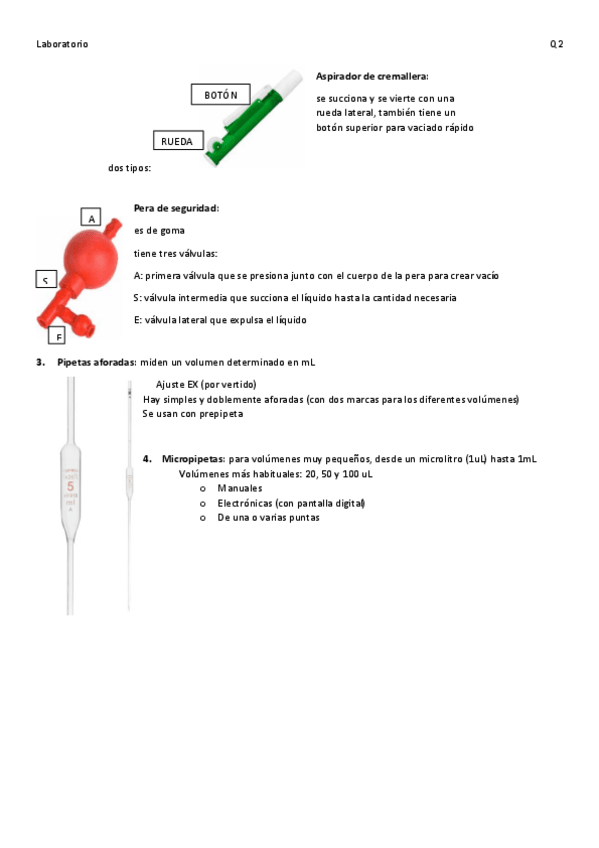 Laboratorio

Q2

BOTÓN

RUEDA

Aspirador de cremallera:

se succiona y se vierte con una rueda lateral, también tiene un botón superior para vaciado rápido

dos tipos:

A

S

E

Pera de seguridad:

es de goma

tiene tres válvulas:

A: primera válvula que se presiona junto con el cuerpo de la pera para crear vacío

S: válvula intermedia que succiona el líquido hasta la cantidad necesaria

E: válvula lateral que expulsa el líquido

3. Pipetas aforadas: miden un volumen determinado en mL

5

Ajuste EX (por vertido)
Hay simples y doblemente aforadas (con dos marcas para los diferentes volúmenes)
Se usan con prepipeta

4. Micropipetas: para volúmenes muy pequeños, desde un microlitro (1uL) hasta 1mL
Volúmenes más habituales: 20, 50 y 100 uL
o Manuales
o Electrónicas (con pantalla digital)
o De una o varias puntas