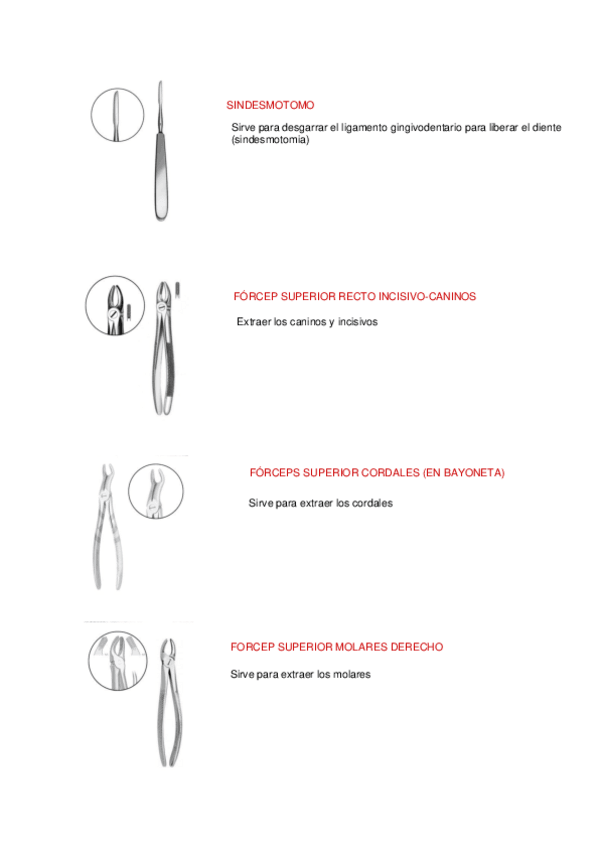 SINDESMOTOMO

Sirve para desgarrar el ligamento gingivodentario para liberar el diente (sindesmotomia)

FÓRCEP SUPERIOR RECTO INCISIVO-CANINOS

Extraer los caninos y incisivos

FÓRCEPS SUPERIOR CORDALES (EN BAYONETA)

Sirve para extraer los cordales

FORCEP SUPERIOR MOLARES DERECHO

Sirve para extraer los molares