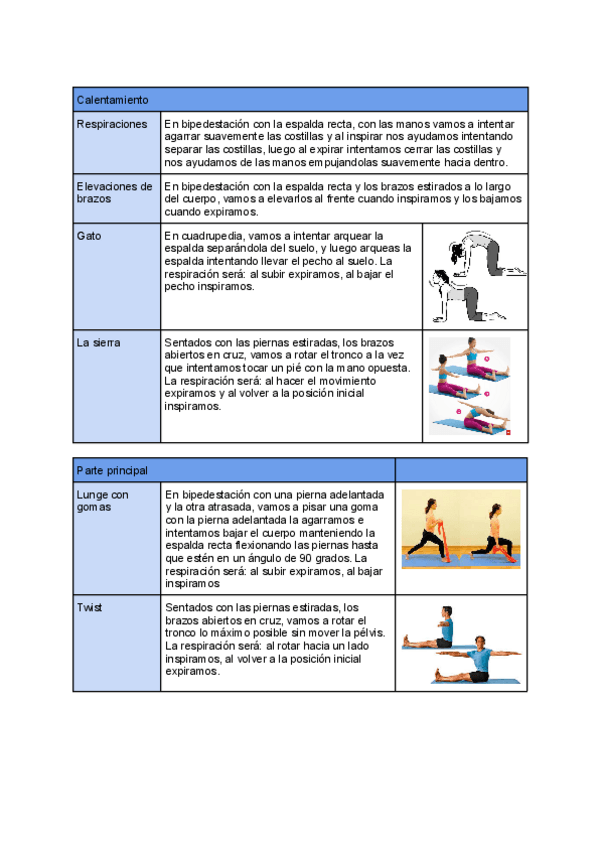 | Calentamiento | | |
|---|---|---|
| Respiraciones | En bipedestación con la espalda recta, con las manos vamos a intentar agarrar suavemente las costillas y al inspirar nos ayudamos intentando separar las costillas, luego al expirar intentamos cerrar las costillas y nos ayudamos de las manos empujandolas suavemente hacia dentro. | |
| Elevaciones de brazos | En bipedestación con la espalda recta y los brazos estirados a lo largo del cuerpo, vamos a elevarlos al frente cuando inspiramos y los bajamos cuando expiramos. | |
| Gato | En cuadrupedia, vamos a intentar arquear la espalda separándola del suelo, y luego arqueas la espalda intentando llevar el pecho al suelo. La respiración será: al subir expiramos, al bajar el pecho inspiramos. | |
| La sierra | Sentados con las piernas estiradas, los brazos abiertos en cruz, vamos a rotar el tronco a la vez que intentamos tocar un pié con la mano opuesta. La respiración será: al hacer el movimiento expiramos y al volver a la posición inicial inspiramos. | |

| Parte principal | | |
|---|---|---|
| Lunge con gomas | En bipedestación con una pierna adelantada y la otra atrasada, vamos a pisar una goma con la pierna adelantada la agarramos e intentamos bajar el cuerpo manteniendo la espalda recta flexionando las piernas hasta que estén en un ángulo de 90 grados. La respiración será: al subir expiramos, al bajar inspiramos | |
| Twist | Sentados con las piernas estiradas, los brazos abiertos en cruz, vamos a rotar el tronco lo máximo posible sin mover la pélvis. La respiración será: al rotar hacia un lado inspiramos, al volver a la posición inicial expiramos. | |