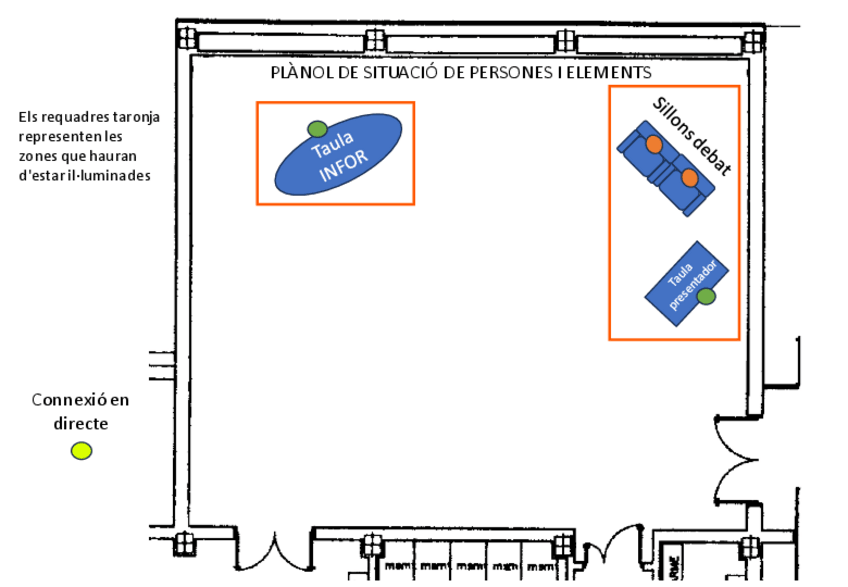 PLÀNOL DE SITUACIÓ DE PERSONES I ELEMENTS

Els requadres taronja representen les zones que hauran d'estar il·luminades

Taula INFOR

Sillons debat

Taula presentador

Connexió en directe