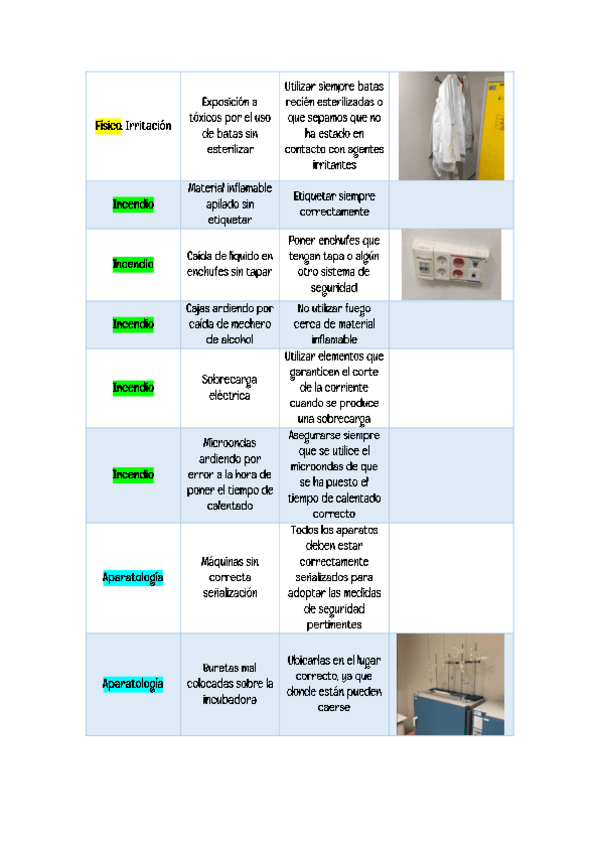 | | | | |
|---|---|---|---|
| Físico. Irritación | Exposición a tóxicos por el uso de batas sin esterilizar | Utilizar siempre batas recién esterilizadas o que sepamos que no ha estado en contacto con agentes irritantes | |
| Incendio | Material inflamable apilado sin etiquetar | Etiquetar siempre correctamente | |
| Incendio | Caída de líquido en enchufes sin tapar | Poner enchufes que tengan tapa o algún otro sistema de seguridad | |
| Incendio | Cajas ardiendo por caída de mechero de alcohol | No utilizar fuego cerca de material inflamable | |
| Incendio | Sobrecarga eléctrica | Utilizar elementos que garanticen el corte de la corriente cuando se produce una sobrecarga | |
| Incendio | Microondas ardiendo por error a la hora de poner el tiempo de calentado | Asegurarse siempre que se utilice el microondas de que se ha puesto el tiempo de calentado correcto | |
| Aparatología | Máquinas sin correcta señalización | Todos los aparatos deben estar correctamente señalizados para adoptar las medidas de seguridad pertinentes | |
| Aparatología | Buretas mal colocadas sobre la incubadora | Ubicarlas en el lugar correcto, ya que donde están pueden caerse | |