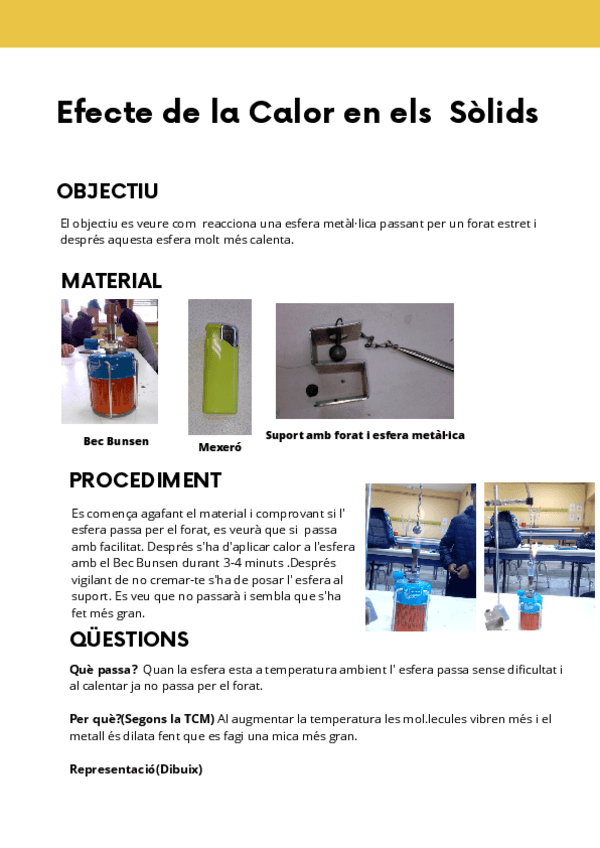 Efecte de la Calor en els Sòlids

OBJECTIU

El objectiu es veure com reacciona una esfera metàl·lica passant per un forat estret i després aquesta esfera molt més calenta.

MATERIAL

Bec Bunsen

Mexeró

Suport amb forat i esfera metàl·ica

PROCEDIMENT

Es comença agafant el material i comprovant si l' esfera passa per el forat, es veurà que si passa amb facilitat. Després s'ha d'aplicar calor a l'esfera amb el Bec Bunsen durant 3-4 minuts .Després vigilant de no cremar-te s'ha de posar l' esfera al suport. Es veu que no passarà i sembla que s'ha fet més gran.

QÜESTIONS

Què passa? Quan la esfera esta a temperatura ambient l' esfera passa sense dificultat i al calentar ja no passa per el forat.

Per què?(Segons la TCM) Al augmentar la temperatura les mol.lecules vibren més i el metall és dilata fent que es fagi una mica més gran.

Representació(Dibuix)