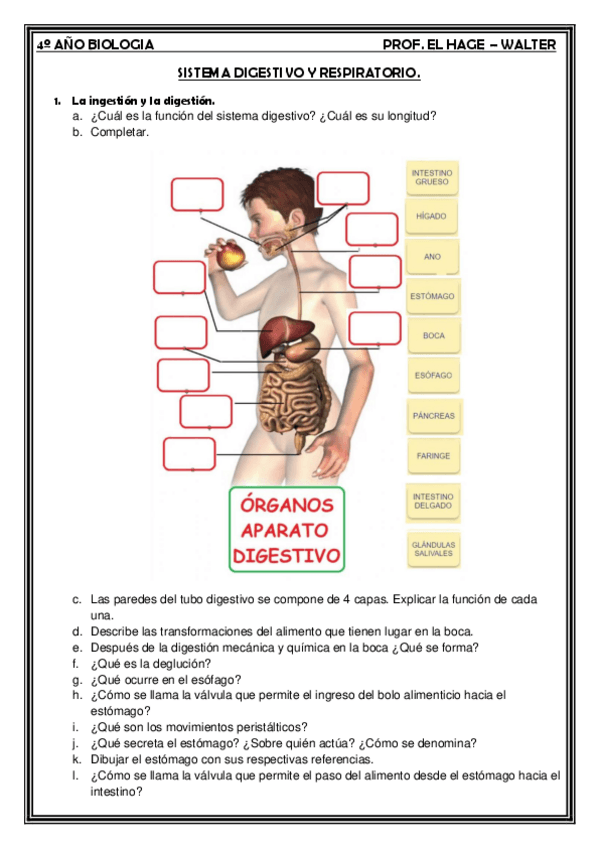 4º AÑO BIOLOGIA PROF. EL HAGE – WALTER

SISTEMA DIGESTIVO Y RESPIRATORIO.

1. La ingestión y la digestión.
a. ¿Cuál es la función del sistema digestivo? ¿Cuál es su longitud?
b. Completar.

INTESTINO GRUESO
HÍGADO
ANO
ESTÓMAGO
BOCA
ESÓFAGO
PÁNCREAS
FARINGE
INTESTINO DELGADO
GLÁNDULAS SALIVALES

ÓRGANOS APARATO DIGESTIVO

c. Las paredes del tubo digestivo se compone de 4 capas. Explicar la función de cada una.
d. Describe las transformaciones del alimento que tienen lugar en la boca.
e. Después de la digestión mecánica y química en la boca ¿Qué se forma?
f. ¿Qué es la deglución?
g. ¿Qué ocurre en el esófago?
h. ¿Cómo se llama la válvula que permite el ingreso del bolo alimenticio hacia el estómago?
i. ¿Qué son los movimientos peristálticos?
j. ¿Qué secreta el estómago? ¿Sobre quién actúa? ¿Cómo se denomina?
k. Dibujar el estómago con sus respectivas referencias.
l. ¿Cómo se llama la válvula que permite el paso del alimento desde el estómago hacia el intestino?