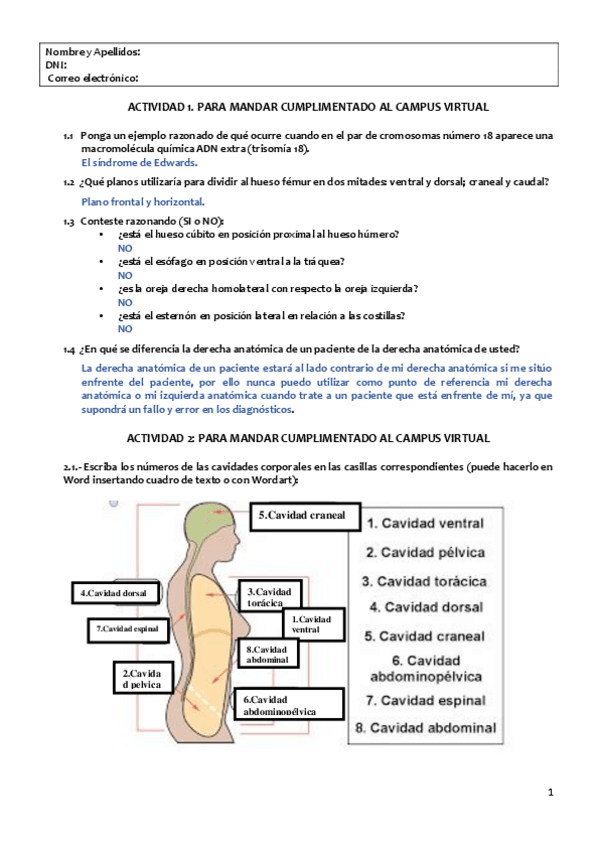 Nombre y Apellidos:
DNI:
Correo electrónico:

ACTIVIDAD 1. PARA MANDAR CUMPLIMENTADO AL CAMPUS VIRTUAL

1.1 Ponga un ejemplo razonado de qué ocurre cuando en el par de cromosomas número 18 aparece una macromolécula química ADN extra (trisomía 18).
El síndrome de Edwards.

1.2 ¿Qué planos utilizaría para dividir al hueso fémur en dos mitades: ventral y dorsal; craneal y caudal?
Plano frontal y horizontal.

1.3 Conteste razonando (SI o NO):
• ¿está el hueso cúbito en posición proximal al hueso húmero?
NO
• ¿está el esófago en posición ventral a la tráquea?
NO
• ¿es la oreja derecha homolateral con respecto la oreja izquierda?
NO
• ¿está el esternón en posición lateral en relación a las costillas?
NO

1.4 ¿En qué se diferencia la derecha anatómica de un paciente de la derecha anatómica de usted?
La derecha anatómica de un paciente estará al lado contrario de mi derecha anatómica si me sitúo enfrente del paciente, por ello nunca puedo utilizar como punto de referencia mi derecha anatómica o mi izquierda anatómica cuando trate a un paciente que está enfrente de mí, ya que supondrá un fallo y error en los diagnósticos.

ACTIVIDAD 2: PARA MANDAR CUMPLIMENTADO AL CAMPUS VIRTUAL

2.1.- Escriba los números de las cavidades corporales en las casillas correspondientes (puede hacerlo en Word insertando cuadro de texto o con Wordart):

5.Cavidad craneal
4.Cavidad dorsal
3.Cavidad torácica
1.Cavidad ventral
7.Cavidad espinal
8.Cavidad abdominal
2.Cavida d pelvica
6.Cavidad abdominopélvica

1. Cavidad ventral
2. Cavidad pélvica
3. Cavidad torácica
4. Cavidad dorsal
5. Cavidad craneal
6. Cavidad abdominopélvica
7. Cavidad espinal
8. Cavidad abdominal

1