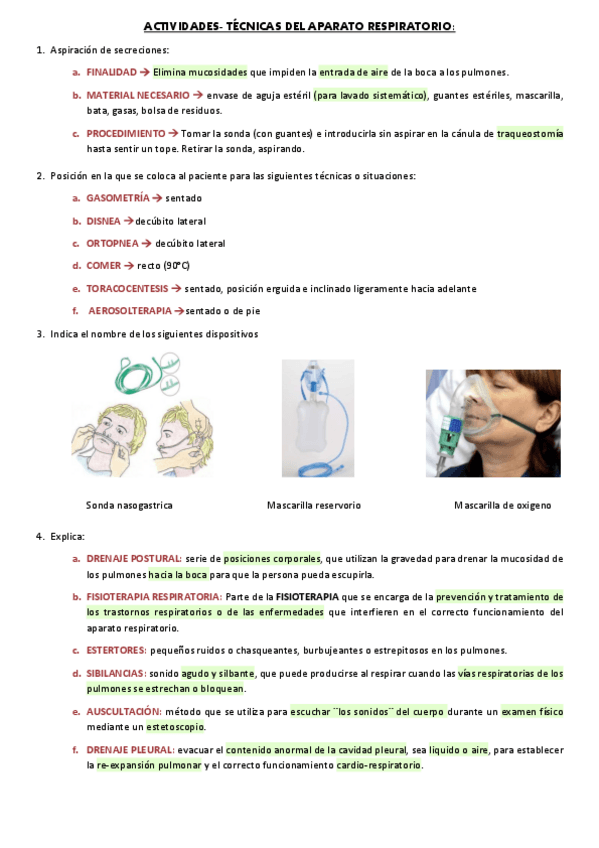 ACTIVIDADES- TÉCNICAS DEL APARATO RESPIRATORIO:

1. Aspiración de secreciones:

a. FINALIDAD → Elimina mucosidades que impiden la entrada de aire de la boca a los pulmones.

b. MATERIAL NECESARIO → envase de aguja estéril (para lavado sistemático), guantes estériles, mascarilla, bata, gasas, bolsa de residuos.

c. PROCEDIMIENTO → Tomar la sonda (con guantes) e introducirla sin aspirar en la cánula de traqueostomía hasta sentir un tope. Retirar la sonda, aspirando.

2. Posición en la que se coloca al paciente para las siguientes técnicas o situaciones:

a. GASOMETRÍA → sentado

b. DISNEA → decúbito lateral

c. ORTOPNEA → decúbito lateral

d. COMER → recto (90°C)

e. TORACOCENTESIS → sentado, posición erguida e inclinado ligeramente hacia adelante

f. AEROSOLTERAPIA → sentado o de pie

3. Indica el nombre de los siguientes dispositivos

Sonda nasogastrica

Mascarilla reservorio

Mascarilla de oxigeno

4. Explica:

a. DRENAJE POSTURAL: serie de posiciones corporales, que utilizan la gravedad para drenar la mucosidad de los pulmones hacia la boca para que la persona pueda escupirla.

b. FISIOTERAPIA RESPIRATORIA: Parte de la FISIOTERAPIA que se encarga de la prevención y tratamiento de los trastornos respiratorios o de las enfermedades que interfieren en el correcto funcionamiento del aparato respiratorio.

c. ESTERTORES: pequeños ruidos o chasqueantes, burbujeantes o estrepitosos en los pulmones.

d. SIBILANCIAS: sonido agudo y silbante, que puede producirse al respirar cuando las vías respiratorias de los pulmones se estrechan o bloquean.

e. AUSCULTACIÓN: método que se utiliza para escuchar ¨los sonidos¨ del cuerpo durante un examen físico mediante un estetoscopio.

f. DRENAJE PLEURAL: evacuar el contenido anormal de la cavidad pleural, sea liquido o aire, para establecer la re-expansión pulmonar y el correcto funcionamiento cardio-respiratorio.