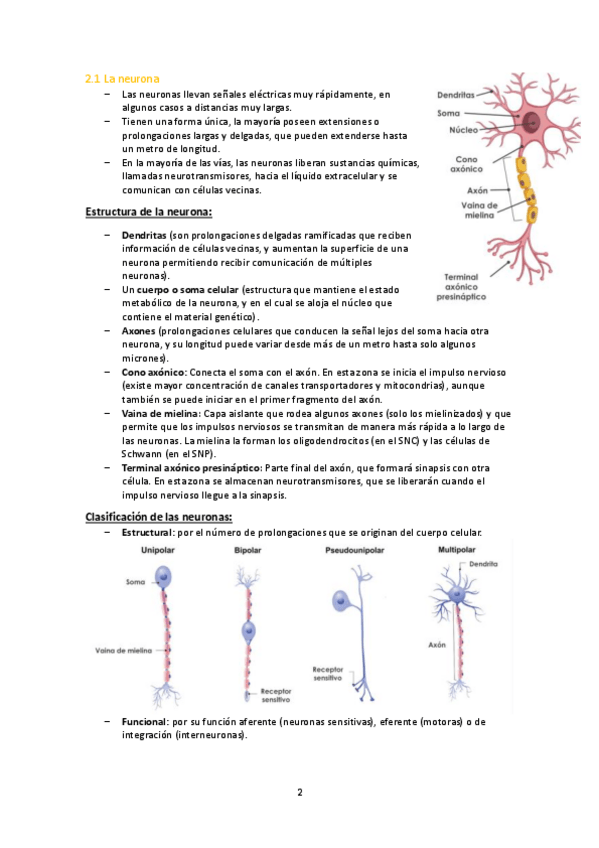 2.1 La neurona

– Las neuronas llevan señales eléctricas muy rápidamente, en algunos casos a distancias muy largas.
– Tienen una forma única, la mayoría poseen extensiones o prolongaciones largas y delgadas, que pueden extenderse hasta un metro de longitud.
– En la mayoría de las vías, las neuronas liberan sustancias químicas, llamadas neurotransmisores, hacia el líquido extracelular y se comunican con células vecinas.

Dendritas
Soma
Núcleo
Cono axónico
Axón
Vaina de mielina
Terminal axónico presináptico

Estructura de la neurona:

– Dendritas (son prolongaciones delgadas ramificadas que reciben información de células vecinas, y aumentan la superficie de una neurona permitiendo recibir comunicación de múltiples neuronas).
– Un cuerpo o soma celular (estructura que mantiene el estado metabólico de la neurona, y en el cual se aloja el núcleo que contiene el material genético).
– Axones (prolongaciones celulares que conducen la señal lejos del soma hacia otra neurona, y su longitud puede variar desde más de un metro hasta solo algunos micrones).
– Cono axónico: Conecta el soma con el axón. En esta zona se inicia el impulso nervioso (existe mayor concentración de canales transportadores y mitocondrias), aunque también se puede iniciar en el primer fragmento del axón.
– Vaina de mielina: Capa aislante que rodea algunos axones (solo los mielinizados) y que permite que los impulsos nerviosos se transmitan de manera más rápida a lo largo de las neuronas. La mielina la forman los oligodendrocitos (en el SNC) y las células de Schwann (en el SNP).
– Terminal axónico presináptico: Parte final del axón, que formará sinapsis con otra célula. En esta zona se almacenan neurotransmisores, que se liberarán cuando el impulso nervioso llegue a la sinapsis.

Clasificación de las neuronas:

– Estructural: por el número de prolongaciones que se originan del cuerpo celular.

Unipolar
Soma
Vaina de mielina
Bipolar
Receptor sensitivo
Pseudounipolar
Receptor sensitivo
Multipolar
Dendrita
Axón

– Funcional: por su función aferente (neuronas sensitivas), eferente (motoras) o de integración (interneuronas).

2