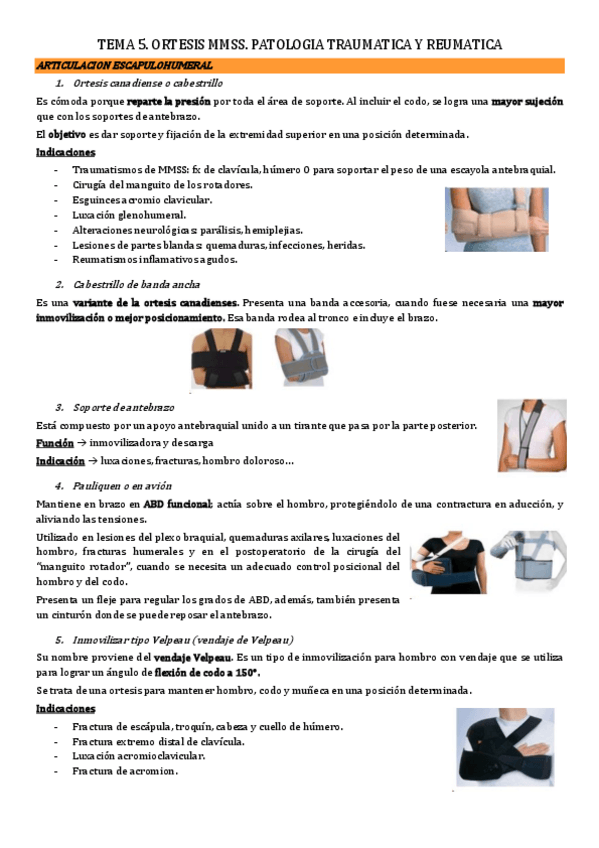 TEMA 5. ORTESIS MMSS. PATOLOGIA TRAUMATICA Y REUMATICA

ARTICULACION ESCAPULOHUMERAL

1. Ortesis canadiense o cabestrillo

Es cómoda porque reparte la presión por toda el área de soporte. Al incluir el codo, se logra una mayor sujeción que con los soportes de antebrazo.

El objetivo es dar soporte y fijación de la extremidad superior en una posición determinada.

Indicaciones

- Traumatismos de MMSS: fx de clavícula, húmero O para soportar el peso de una escayola antebraquial.
- Cirugía del manguito de los rotadores.
- Esguinces acromio clavicular.
- Luxación glenohumeral.
- Alteraciones neurológicas: parálisis, hemiplejias.
- Lesiones de partes blandas: quemaduras, infecciones, heridas.
- Reumatismos inflamativos agudos.

2. Cabestrillo de banda ancha

Es una variante de la ortesis canadienses. Presenta una banda accesoria, cuando fuese necesaria una mayor inmovilización o mejor posicionamiento. Esa banda rodea al tronco e incluye el brazo.

3. Soporte de antebrazo

Está compuesto por un apoyo antebraquial unido a un tirante que pasa por la parte posterior.

Función → inmovilizadora y descarga

Indicación → luxaciones, fracturas, hombro doloroso…

4. Pauliquen o en avión

Mantiene en brazo en ABD funcional; actúa sobre el hombro, protegiéndolo de una contractura en aducción, y aliviando las tensiones.

Utilizado en lesiones del plexo braquial, quemaduras axilares, luxaciones del hombro, fracturas humerales y en el postoperatorio de la cirugía del "manguito rotador", cuando se necesita un adecuado control posicional del hombro y del codo.

Presenta un fleje para regular los grados de ABD, además, también presenta un cinturón donde se puede reposar el antebrazo.

5. Inmovilizar tipo Velpeau (vendaje de Velpeau)

Su nombre proviene del vendaje Velpeau. Es un tipo de inmovilización para hombro con vendaje que se utiliza para lograr un ángulo de flexión de codo a 150°.

Se trata de una ortesis para mantener hombro, codo y muñeca en una posición determinada.

Indicaciones

- Fractura de escápula, troquín, cabeza y cuello de húmero.
- Fractura extremo distal de clavícula.
- Luxación acromioclavicular.
- Fractura de acromion.