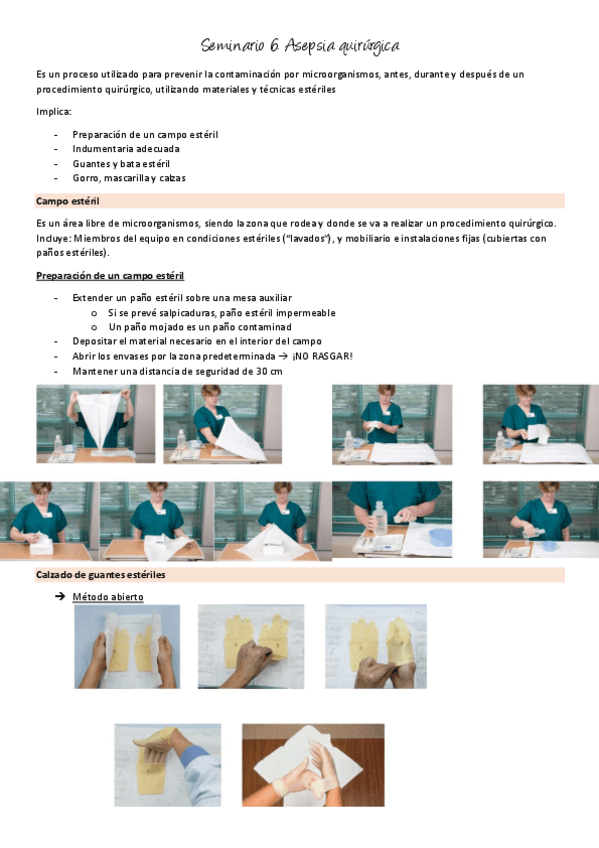 Seminario 6. Asepsia quirúrgica

Es un proceso utilizado para prevenir la contaminación por microorganismos, antes, durante y después de un procedimiento quirúrgico, utilizando materiales y técnicas estériles

Implica:

- Preparación de un campo estéril
- Indumentaria adecuada
- Guantes y bata estéril
- Gorro, mascarilla y calzas

Campo estéril

Es un área libre de microorganismos, siendo la zona que rodea y donde se va a realizar un procedimiento quirúrgico. Incluye: Miembros del equipo en condiciones estériles ("lavados"), y mobiliario e instalaciones fijas (cubiertas con paños estériles).

Preparación de un campo estéril

- Extender un paño estéril sobre una mesa auxiliar
  o Si se prevé salpicaduras, paño estéril impermeable
  o Un paño mojado es un paño contaminad
- Depositar el material necesario en el interior del campo
- Abrir los envases por la zona predeterminada → ¡NO RASGAR!
- Mantener una distancia de seguridad de 30 cm

Calzado de guantes estériles

→ Método abierto