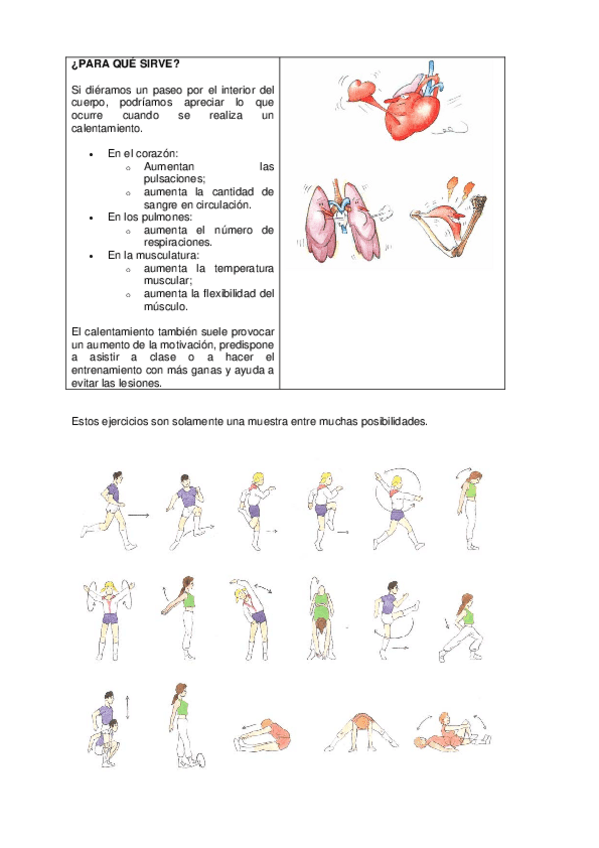 ¿PARA QUÉ SIRVE?

Si diéramos un paseo por el interior del cuerpo, podríamos apreciar lo que ocurre cuando se realiza un calentamiento.

- En el corazón:
  - Aumentan las pulsaciones;
  - aumenta la cantidad de sangre en circulación.
- En los pulmones:
  - aumenta el número de respiraciones.
- En la musculatura:
  - aumenta la temperatura muscular;
  - aumenta la flexibilidad del músculo.

El calentamiento también suele provocar un aumento de la motivación, predispone a asistir a clase o a hacer el entrenamiento con más ganas y ayuda a evitar las lesiones.

Estos ejercicios son solamente una muestra entre muchas posibilidades.