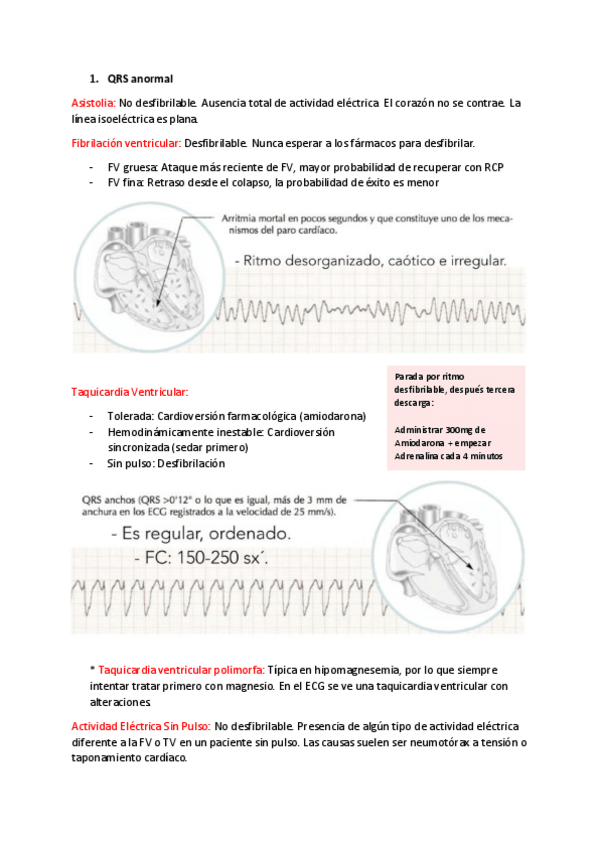 1. QRS anormal

Asistolia: No desfibrilable. Ausencia total de actividad eléctrica. El corazón no se contrae. La línea isoeléctrica es plana.

Fibrilación ventricular: Desfibrilable. Nunca esperar a los fármacos para desfibrilar.

- FV gruesa: Ataque más reciente de FV, mayor probabilidad de recuperar con RCP
- FV fina: Retraso desde el colapso, la probabilidad de éxito es menor

Arritmia mortal en pocos segundos y que constituye uno de los mecanismos del paro cardíaco.

- Ritmo desorganizado, caótico e irregular.

Taquicardia Ventricular:

- Tolerada: Cardioversión farmacológica (amiodarona)
- Hemodinámicamente inestable: Cardioversión sincronizada (sedar primero)
- Sin pulso: Desfibrilación

Parada por ritmo desfibrilable, después tercera descarga:

Administrar 300mg de Amiodarona + empezar Adrenalina cada 4 minutos

QRS anchos (QRS >0'12" o lo que es igual, más de 3 mm de anchura en los ECG registrados a la velocidad de 25 mm/s).

- Es regular, ordenado.

- FC: 150-250 sx´.

* Taquicardia ventricular polimorfa: Típica en hipomagnesemia, por lo que siempre intentar tratar primero con magnesio. En el ECG se ve una taquicardia ventricular con alteraciones.

Actividad Eléctrica Sin Pulso: No desfibrilable. Presencia de algún tipo de actividad eléctrica diferente a la FV o TV en un paciente sin pulso. Las causas suelen ser neumotórax a tensión o taponamiento cardíaco.