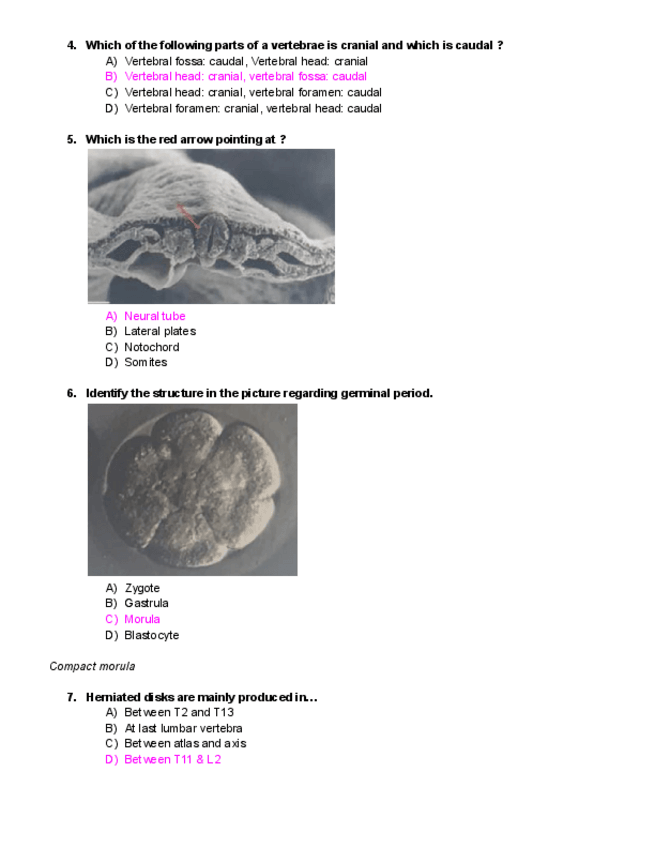 4. Which of the following parts of a vertebrae is cranial and which is caudal ?
A) Vertebral fossa: caudal, Vertebral head: cranial
B) Vertebral head: cranial, vertebral fossa: caudal
C) Vertebral head: cranial, vertebral foramen: caudal
D) Vertebral foramen: cranial, vertebral head: caudal

5. Which is the red arrow pointing at ?
A) Neural tube
B) Lateral plates
C) Notochord
D) Somites

6. Identify the structure in the picture regarding germinal period.
A) Zygote
B) Gastrula
C) Morula
D) Blastocyte

Compact morula

7. Herniated disks are mainly produced in...
A) Between T2 and T13
B) At last lumbar vertebra
C) Between atlas and axis
D) Between T11 & L2