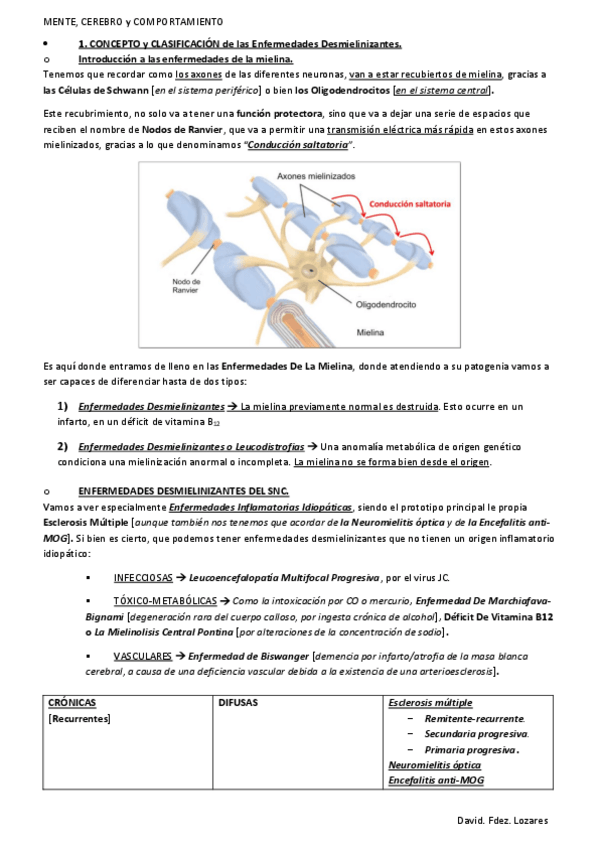 MENTE, CEREBRO y COMPORTAMIENTO

• 1. CONCEPTO y CLASIFICACIÓN de las Enfermedades Desmielinizantes.

o Introducción a las enfermedades de la mielina.

Tenemos que recordar como los axones de las diferentes neuronas, van a estar recubiertos de mielina, gracias a las Células de Schwann [en el sistema periférico] o bien los Oligodendrocitos [en el sistema central].

Este recubrimiento, no solo va a tener una función protectora, sino que va a dejar una serie de espacios que reciben el nombre de Nodos de Ranvier, que va a permitir una transmisión eléctrica más rápida en estos axones mielinizados, gracias a lo que denominamos "Conducción saltatoria".

Axones mielinizados
Conducción saltatoria
Nodo de Ranvier
Oligodendrocito
Mielina

Es aquí donde entramos de lleno en las Enfermedades De La Mielina, donde atendiendo a su patogenia vamos a ser capaces de diferenciar hasta de dos tipos:

1) Enfermedades Desmielinizantes → La mielina previamente normal es destruida. Esto ocurre en un infarto, en un déficit de vitamina $B_{12}$

2) Enfermedades Desmielinizantes o Leucodistrofias → Una anomalía metabólica de origen genético condiciona una mielinización anormal o incompleta. La mielina no se forma bien desde el origen.

o ENFERMEDADES DESMIELINIZANTES DEL SNC.

Vamos a ver especialmente Enfermedades Inflamatorias Idiopáticas, siendo el prototipo principal le propia Esclerosis Múltiple [aunque también nos tenemos que acordar de la Neuromielitis óptica y de la Encefalitis anti-MOG]. Si bien es cierto, que podemos tener enfermedades desmielinizantes que no tienen un origen inflamatorio idiopático:

▪ INFECCIOSAS → Leucoencefalopatía Multifocal Progresiva, por el virus JC.

▪ TÓXICO-METABÓLICAS → Como la intoxicación por CO o mercurio, Enfermedad De Marchiafava-Bignami [degeneración rara del cuerpo calloso, por ingesta crónica de alcohol], Déficit De Vitamina B12 o La Mielinolisis Central Pontina [por alteraciones de la concentración de sodio].

▪ VASCULARES → Enfermedad de Biswanger [demencia por infarto/atrofia de la masa blanca cerebral, a causa de una deficiencia vascular debida a la existencia de una arterioesclerosis].

| CRÓNICAS [Recurrentes] | DIFUSAS | Esclerosis múltiple − Remitente-recurrente. − Secundaria progresiva. − Primaria progresiva. Neuromielitis óptica Encefalitis anti-MOG |
|---|---|---|

David. Fdez. Lozares