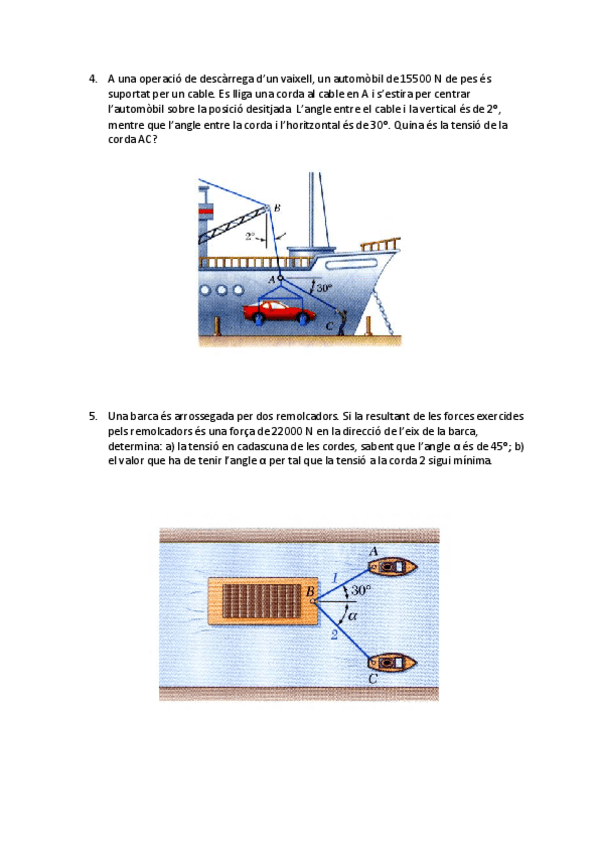 4. A una operació de descàrrega d'un vaixell, un automòbil de 15500 N de pes és suportat per un cable. Es lliga una corda al cable en A i s'estira per centrar l'automòbil sobre la posició desitjada. L'angle entre el cable i la vertical és de 2°, mentre que l'angle entre la corda i l'horitzontal és de 30°. Quina és la tensió de la corda AC?

B
2°
A
30°
C

5. Una barca és arrossegada per dos remolcadors. Si la resultant de les forces exercides pels remolcadors és una força de 22000 N en la direcció de l'eix de la barca, determina: a) la tensió en cadascuna de les cordes, sabent que l'angle α és de 45°; b) el valor que ha de tenir l'angle α per tal que la tensió a la corda 2 sigui mínima.

A
1
B
30°
α
2
C