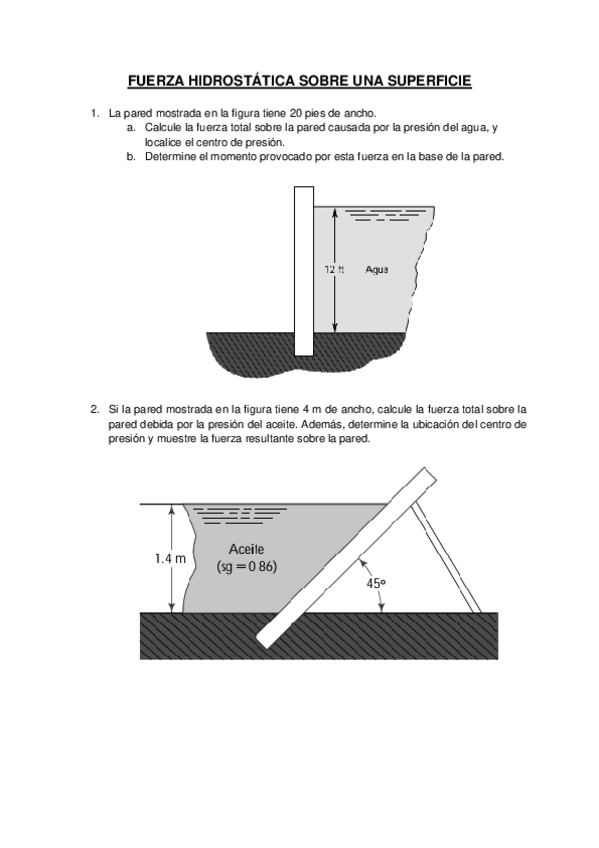 FUERZA HIDROSTÁTICA SOBRE UNA SUPERFICIE

1. La pared mostrada en la figura tiene 20 pies de ancho.
a. Calcule la fuerza total sobre la pared causada por la presión del agua, y localice el centro de presión.
b. Determine el momento provocado por esta fuerza en la base de la pared.

12 ft

Agua

2. Si la pared mostrada en la figura tiene 4 m de ancho, calcule la fuerza total sobre la pared debida por la presión del aceite. Además, determine la ubicación del centro de presión y muestre la fuerza resultante sobre la pared.

1.4 m

Aceite
(sg = 0 86)

45°