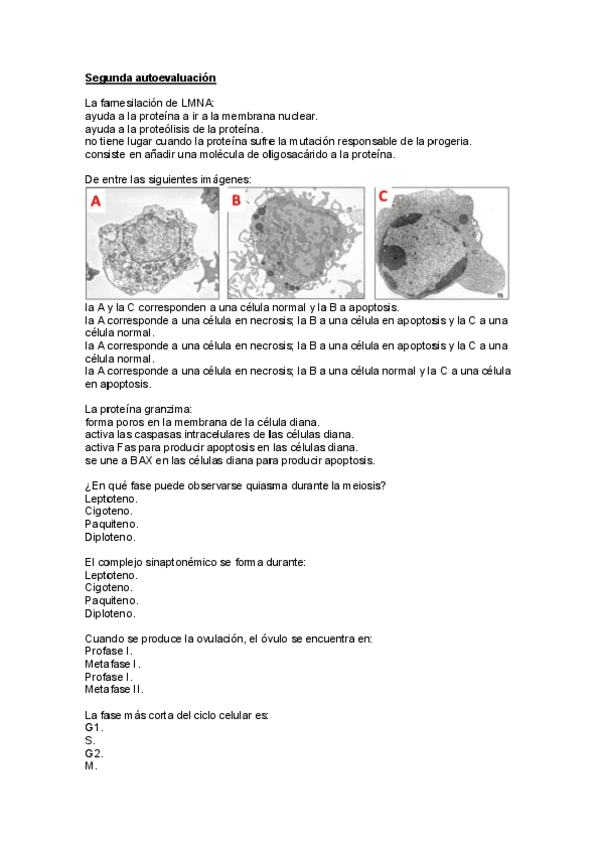 Segunda autoevaluación

La farnesilación de LMNA:
ayuda a la proteína a ir a la membrana nuclear.
ayuda a la proteólisis de la proteína.
no tiene lugar cuando la proteína sufre la mutación responsable de la progeria.
consiste en añadir una molécula de oligosacárido a la proteína.

De entre las siguientes imágenes:

A B C 15

la A y la C corresponden a una célula normal y la B a apoptosis.
la A corresponde a una célula en necrosis; la B a una célula en apoptosis y la C a una célula normal.
la A corresponde a una célula en necrosis; la B a una célula en apoptosis y la C a una célula normal.
la A corresponde a una célula en necrosis; la B a una célula normal y la C a una célula en apoptosis.

La proteína granzima:
forma poros en la membrana de la célula diana.
activa las caspasas intracelulares de las células diana.
activa Fas para producir apoptosis en las células diana.
se une a BAX en las células diana para producir apoptosis.

¿En qué fase puede observarse quiasma durante la meiosis?
Leptoteno.
Cigoteno.
Paquiteno.
Diploteno.

El complejo sinaptonémico se forma durante:
Leptoteno.
Cigoteno.
Paquiteno.
Diploteno.

Cuando se produce la ovulación, el óvulo se encuentra en:
Profase I.
Metafase I.
Profase I.
Metafase II.

La fase más corta del ciclo celular es:
G1.
S.
G2.
M.