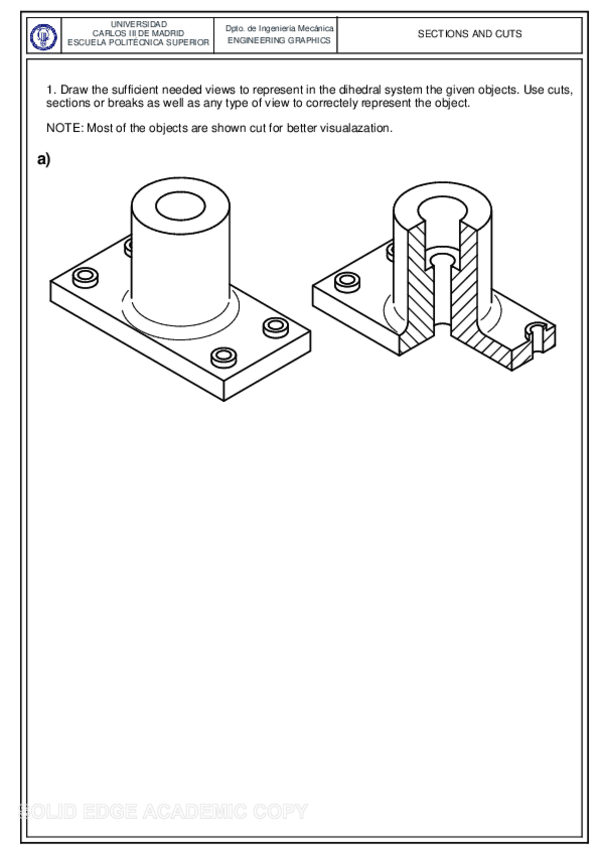 UNIVERSIDAD CARLOS III DE MADRID ESCUELA POLITÉCNICA SUPERIOR

Dpto. de Ingeniería Mecánica ENGINEERING GRAPHICS

SECTIONS AND CUTS

1. Draw the sufficient needed views to represent in the dihedral system the given objects. Use cuts, sections or breaks as well as any type of view to correctely represent the object.

NOTE: Most of the objects are shown cut for better visualazation.

a)

SOLID EDGE ACADEMIC COPY