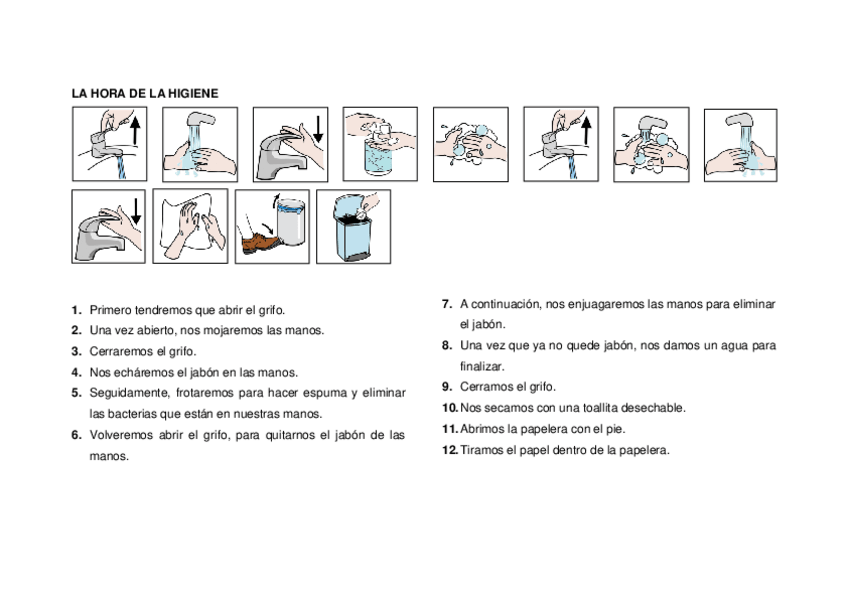 LA HORA DE LA HIGIENE

1. Primero tendremos que abrir el grifo.
2. Una vez abierto, nos mojaremos las manos.
3. Cerraremos el grifo.
4. Nos echáremos el jabón en las manos.
5. Seguidamente, frotaremos para hacer espuma y eliminar las bacterias que están en nuestras manos.
6. Volveremos abrir el grifo, para quitarnos el jabón de las manos.

7. A continuación, nos enjuagaremos las manos para eliminar el jabón.
8. Una vez que ya no quede jabón, nos damos un agua para finalizar.
9. Cerramos el grifo.
10. Nos secamos con una toallita desechable.
11. Abrimos la papelera con el pie.
12. Tiramos el papel dentro de la papelera.