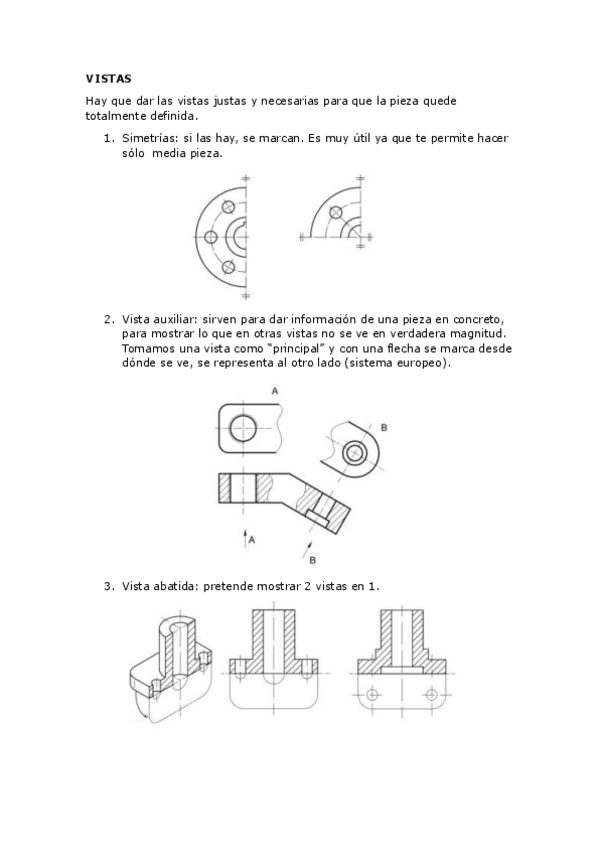 VISTAS

Hay que dar las vistas justas y necesarias para que la pieza quede totalmente definida.

1. Simetrías: si las hay, se marcan. Es muy útil ya que te permite hacer sólo media pieza.

2. Vista auxiliar: sirven para dar información de una pieza en concreto, para mostrar lo que en otras vistas no se ve en verdadera magnitud. Tomamos una vista como "principal" y con una flecha se marca desde dónde se ve, se representa al otro lado (sistema europeo).

A

B

A

B

3. Vista abatida: pretende mostrar 2 vistas en 1.