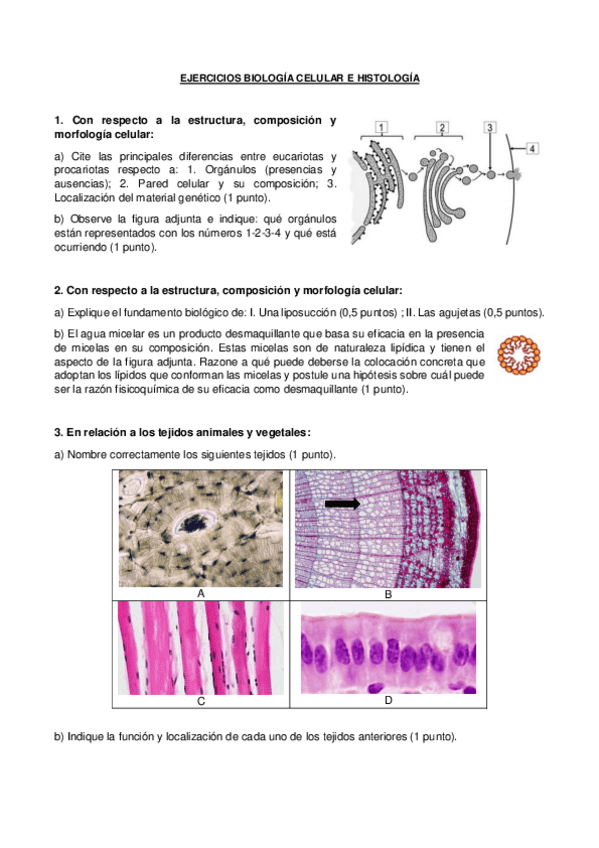 EJERCICIOS BIOLOGÍA CELULAR E HISTOLOGÍA

1. Con respecto a la estructura, composición y morfología celular:

a) Cite las principales diferencias entre eucariotas y procariotas respecto a: 1. Orgánulos (presencias y ausencias); 2. Pared celular y su composición; 3. Localización del material genético (1 punto).

b) Observe la figura adjunta e indique: qué orgánulos están representados con los números 1-2-3-4 y qué está ocurriendo (1 punto).

1

2

3

4

2. Con respecto a la estructura, composición y morfología celular:

a) Explique el fundamento biológico de: I. Una liposucción (0,5 puntos) ; II. Las agujetas (0,5 puntos).

b) El agua micelar es un producto desmaquillante que basa su eficacia en la presencia de micelas en su composición. Estas micelas son de naturaleza lipídica y tienen el aspecto de la figura adjunta. Razone a qué puede deberse la colocación concreta que adoptan los lípidos que conforman las micelas y postule una hipótesis sobre cuál puede ser la razón fisicoquímica de su eficacia como desmaquillante (1 punto).

3. En relación a los tejidos animales y vegetales:

a) Nombre correctamente los siguientes tejidos (1 punto).

A

B

C

D

b) Indique la función y localización de cada uno de los tejidos anteriores (1 punto).