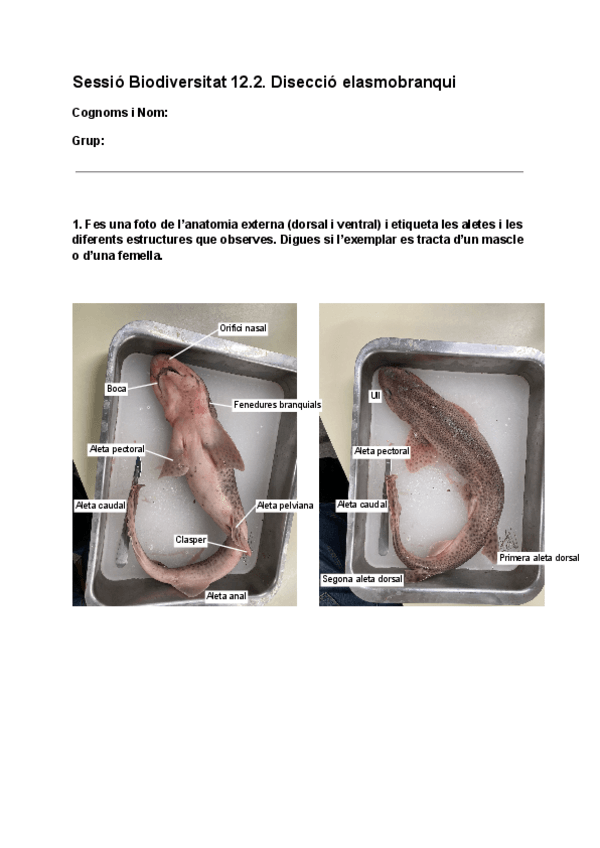 Sessió Biodiversitat 12.2. Disecció elasmobranqui

Cognoms i Nom:

Grup:

1. Fes una foto de l'anatomia externa (dorsal i ventral) i etiqueta les aletes i les diferents estructures que observes. Digues si l'exemplar es tracta d'un mascle o d'una femella.

Orifici nasal
Boca
Fenedures branquials
Aleta pectoral
Aleta caudal
Aleta pelviana
Clasper
Aleta anal

Ull
Aleta pectoral
Aleta caudal
Primera aleta dorsal
Segona aleta dorsal