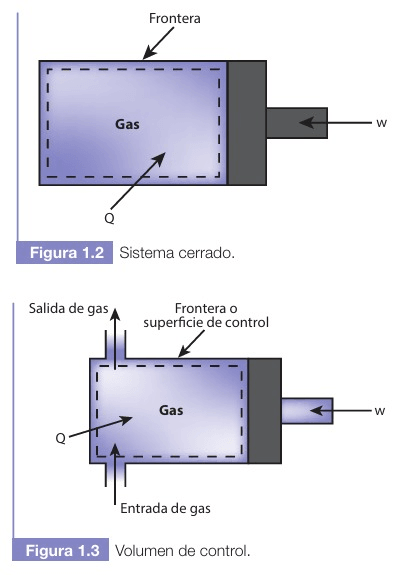 Frontera

Gas

w

Q

Figura 1.2 Sistema cerrado.

Salida de gas

Frontera o superficie de control

Gas

w

Q

Entrada de gas

Figura 1.3 Volumen de control.