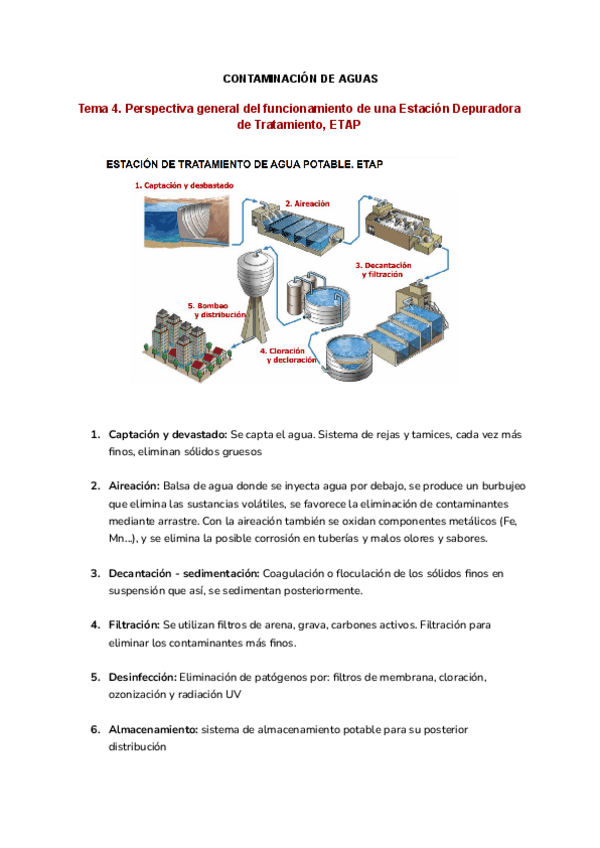 CONTAMINACIÓN DE AGUAS

Tema 4. Perspectiva general del funcionamiento de una Estación Depuradora de Tratamiento, ETAP

ESTACIÓN DE TRATAMIENTO DE AGUA POTABLE. ETAP

1. Captación y desbastado

2. Aireación

3. Decantación y filtración

4. Cloración y decloración

5. Bombeo y distribución

1. Captación y devastado: Se capta el agua. Sistema de rejas y tamices, cada vez más finos, eliminan sólidos gruesos

2. Aireación: Balsa de agua donde se inyecta agua por debajo, se produce un burbujeo que elimina las sustancias volátiles, se favorece la eliminación de contaminantes mediante arrastre. Con la aireación también se oxidan componentes metálicos (Fe, Mn...), y se elimina la posible corrosión en tuberías y malos olores y sabores.

3. Decantación - sedimentación: Coagulación o floculación de los sólidos finos en suspensión que así, se sedimentan posteriormente.

4. Filtración: Se utilizan filtros de arena, grava, carbones activos. Filtración para eliminar los contaminantes más finos.

5. Desinfección: Eliminación de patógenos por: filtros de membrana, cloración, ozonización y radiación UV

6. Almacenamiento: sistema de almacenamiento potable para su posterior distribución