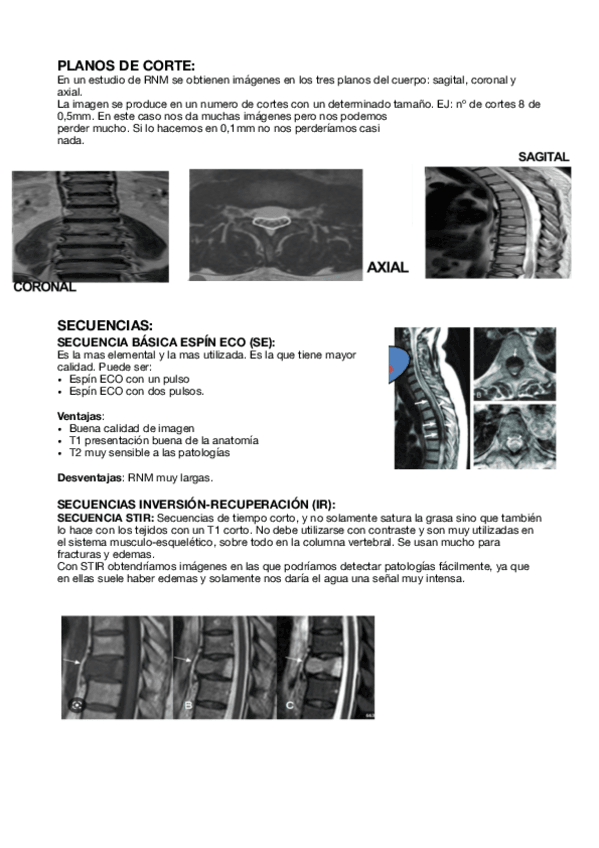 PLANOS DE CORTE:
En un estudio de RNM se obtienen imágenes en los tres planos del cuerpo: sagital, coronal y axial.
La imagen se produce en un numero de cortes con un determinado tamaño. EJ: nº de cortes 8 de 0,5mm. En este caso nos da muchas imágenes pero nos podemos perder mucho. Si lo hacemos en 0,1mm no nos perderíamos casi nada.

SAGITAL

AXIAL

CORONAL

SECUENCIAS:
SECUENCIA BÁSICA ESPÍN ECO (SE):
Es la mas elemental y la mas utilizada. Es la que tiene mayor calidad. Puede ser:
• Espín ECO con un pulso
• Espín ECO con dos pulsos.

Ventajas:
• Buena calidad de imagen
• T1 presentación buena de la anatomía
• T2 muy sensible a las patologías

Desventajas: RNM muy largas.

B

SECUENCIAS INVERSIÓN-RECUPERACIÓN (IR):
SECUENCIA STIR: Secuencias de tiempo corto, y no solamente satura la grasa sino que también lo hace con los tejidos con un T1 corto. No debe utilizarse con contraste y son muy utilizadas en el sistema musculo-esquelético, sobre todo en la columna vertebral. Se usan mucho para fracturas y edemas.
Con STIR obtendríamos imágenes en las que podríamos detectar patologías fácilmente, ya que en ellas suele haber edemas y solamente nos daría el agua una señal muy intensa.

B C