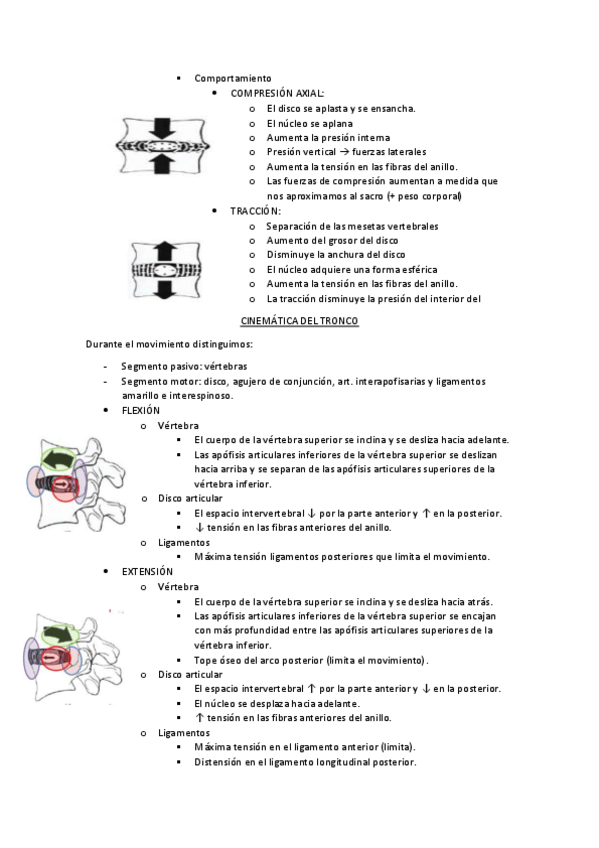 ▪ Comportamiento
• COMPRESIÓN AXIAL:
o El disco se aplasta y se ensancha.
o El núcleo se aplana
o Aumenta la presión interna
o Presión vertical → fuerzas laterales
o Aumenta la tensión en las fibras del anillo.
o Las fuerzas de compresión aumentan a medida que nos aproximamos al sacro (+ peso corporal)
• TRACCIÓN:
o Separación de las mesetas vertebrales
o Aumento del grosor del disco
o Disminuye la anchura del disco
o El núcleo adquiere una forma esférica
o Aumenta la tensión en las fibras del anillo.
o La tracción disminuye la presión del interior del

CINEMÁTICA DEL TRONCO

Durante el movimiento distinguimos:

- Segmento pasivo: vértebras
- Segmento motor: disco, agujero de conjunción, art. interapofisarias y ligamentos amarillo e interespinoso.
• FLEXIÓN
o Vértebra
▪ El cuerpo de la vértebra superior se inclina y se desliza hacia adelante.
▪ Las apófisis articulares inferiores de la vértebra superior se deslizan hacia arriba y se separan de las apófisis articulares superiores de la vértebra inferior.
o Disco articular
▪ El espacio intervertebral ↓ por la parte anterior y ↑ en la posterior.
▪ ↓ tensión en las fibras anteriores del anillo.
o Ligamentos
▪ Máxima tensión ligamentos posteriores que limita el movimiento.
• EXTENSIÓN
o Vértebra
▪ El cuerpo de la vértebra superior se inclina y se desliza hacia atrás.
▪ Las apófisis articulares inferiores de la vértebra superior se encajan con más profundidad entre las apófisis articulares superiores de la vértebra inferior.
▪ Tope óseo del arco posterior (limita el movimiento).
o Disco articular
▪ El espacio intervertebral ↑ por la parte anterior y ↓ en la posterior.
▪ El núcleo se desplaza hacia adelante.
▪ ↑ tensión en las fibras anteriores del anillo.
o Ligamentos
▪ Máxima tensión en el ligamento anterior (limita).
▪ Distensión en el ligamento longitudinal posterior.