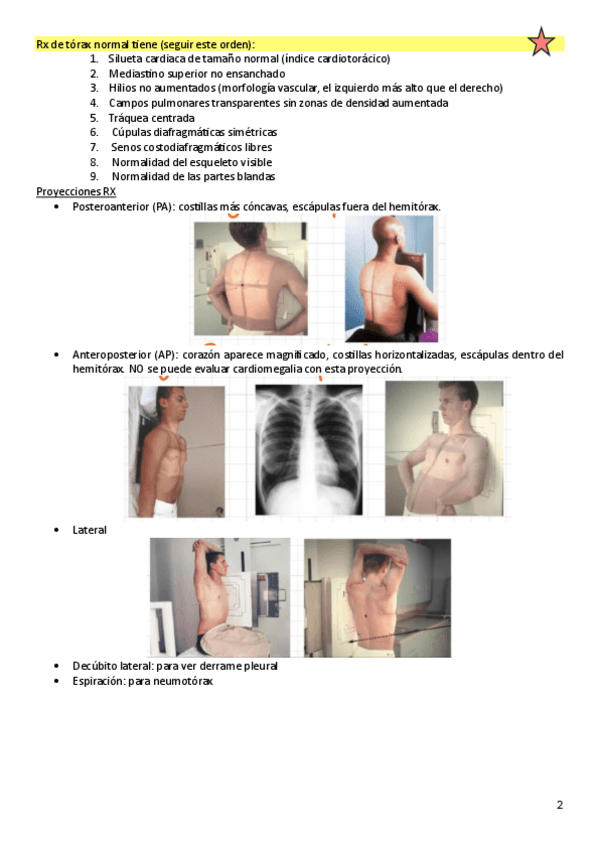 Rx de tórax normal tiene (seguir este orden):

1. Silueta cardiaca de tamaño normal (índice cardiotorácico)
2. Mediastino superior no ensanchado
3. Hilios no aumentados (morfología vascular, el izquierdo más alto que el derecho)
4. Campos pulmonares transparentes sin zonas de densidad aumentada
5. Tráquea centrada
6. Cúpulas diafragmáticas simétricas
7. Senos costodiafragmáticos libres
8. Normalidad del esqueleto visible
9. Normalidad de las partes blandas

Proyecciones RX

• Posteroanterior (PA): costillas más cóncavas, escápulas fuera del hemitórax.

• Anteroposterior (AP): corazón aparece magnificado, costillas horizontalizadas, escápulas dentro del hemitórax. NO se puede evaluar cardiomegalia con esta proyección.

• Lateral

• Decúbito lateral: para ver derrame pleural
• Espiración: para neumotórax

2