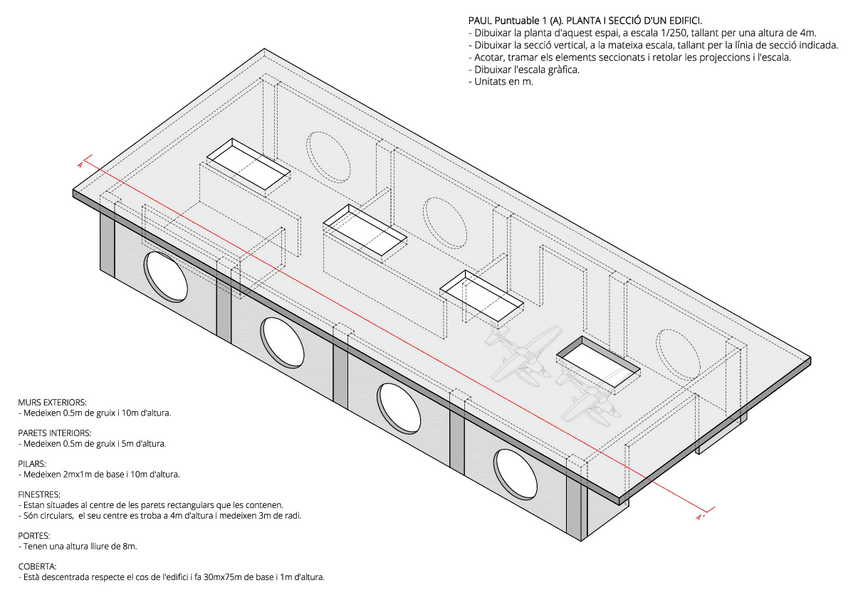 PAUL Puntuable 1 (A). PLANTA I SECCIÓ D'UN EDIFICI.
- Dibuixar la planta d'aquest espai, a escala 1/250, tallant per una altura de 4m.
- Dibuixar la secció vertical, a la mateixa escala, tallant per la línia de secció indicada.
- Acotar, tramar els elements seccionats i retolar les projeccions i l'escala.
- Dibuixar l'escala gràfica.
- Unitats en m.

A

A'

MURS EXTERIORS:
- Medeixen 0.5m de gruix i 10m d'altura.

PARETS INTERIORS:
- Medeixen 0.5m de gruix i 5m d'altura.

PILARS:
- Medeixen 2mx1m de base i 10m d'altura.

FINESTRES:
- Estan situades al centre de les parets rectangulars que les contenen.
- Són circulars, el seu centre es troba a 4m d'altura i medeixen 3m de radi.

PORTES:
- Tenen una altura lliure de 8m.

COBERTA:
- Està descentrada respecte el cos de l'edifici i fa 30mx75m de base i 1m d'altura.