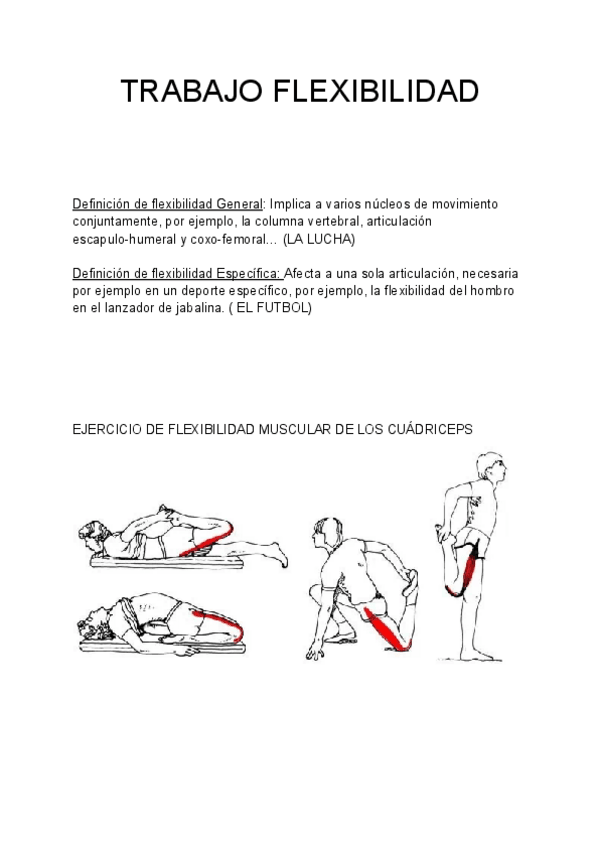 TRABAJO FLEXIBILIDAD

Definición de flexibilidad General: Implica a varios núcleos de movimiento conjuntamente, por ejemplo, la columna vertebral, articulación escapulo-humeral y coxo-femoral... (LA LUCHA)

Definición de flexibilidad Específica: Afecta a una sola articulación, necesaria por ejemplo en un deporte específico, por ejemplo, la flexibilidad del hombro en el lanzador de jabalina. ( EL FUTBOL)

EJERCICIO DE FLEXIBILIDAD MUSCULAR DE LOS CUÁDRICEPS