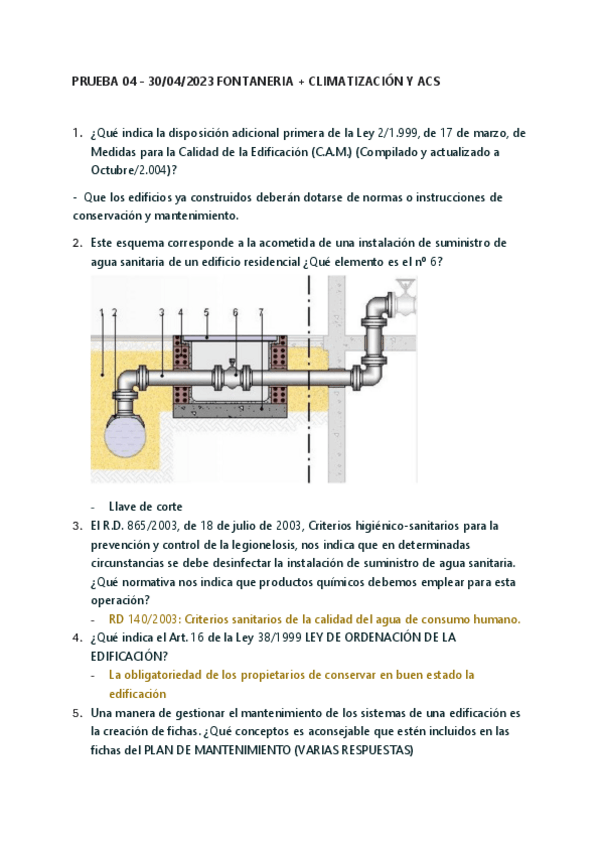 PRUEBA 04 - 30/04/2023 FONTANERIA + CLIMATIZACIÓN Y ACS

1. ¿Qué indica la disposición adicional primera de la Ley 2/1.999, de 17 de marzo, de Medidas para la Calidad de la Edificación (C.A.M.) (Compilado y actualizado a Octubre/2.004)?

- Que los edificios ya construidos deberán dotarse de normas o instrucciones de conservación y mantenimiento.

2. Este esquema corresponde a la acometida de una instalación de suministro de agua sanitaria de un edificio residencial ¿Qué elemento es el nº 6?

1 2 3 4 5 6 7

- Llave de corte

3. El R.D. 865/2003, de 18 de julio de 2003, Criterios higiénico-sanitarios para la prevención y control de la legionelosis, nos indica que en determinadas circunstancias se debe desinfectar la instalación de suministro de agua sanitaria. ¿Qué normativa nos indica que productos químicos debemos emplear para esta operación?
- RD 140/2003: Criterios sanitarios de la calidad del agua de consumo humano.

4. ¿Qué indica el Art. 16 de la Ley 38/1999 LEY DE ORDENACIÓN DE LA EDIFICACIÓN?
- La obligatoriedad de los propietarios de conservar en buen estado la edificación

5. Una manera de gestionar el mantenimiento de los sistemas de una edificación es la creación de fichas. ¿Qué conceptos es aconsejable que estén incluidos en las fichas del PLAN DE MANTENIMIENTO (VARIAS RESPUESTAS)