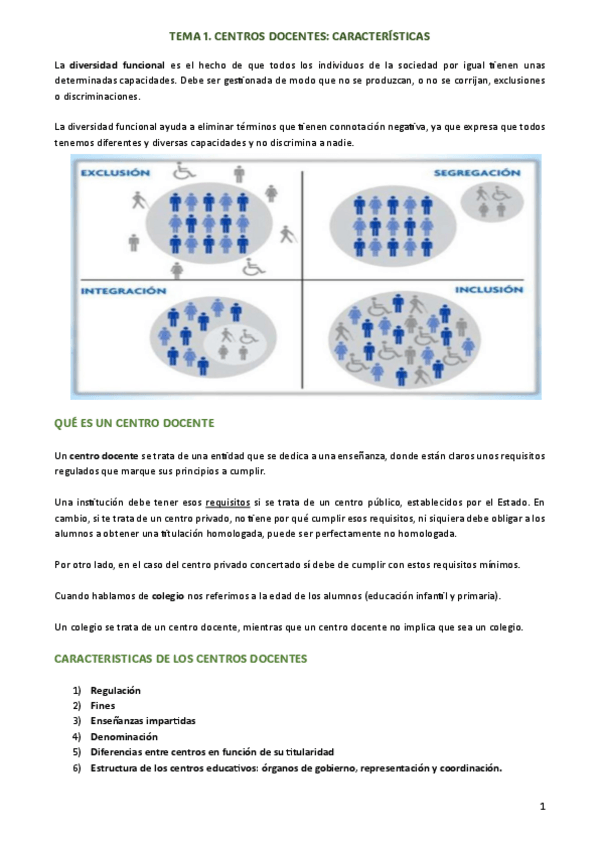 TEMA 1. CENTROS DOCENTES: CARACTERÍSTICAS

La diversidad funcional es el hecho de que todos los individuos de la sociedad por igual tienen unas determinadas capacidades. Debe ser gestionada de modo que no se produzcan, o no se corrijan, exclusiones o discriminaciones.

La diversidad funcional ayuda a eliminar términos que tienen connotación negativa, ya que expresa que todos tenemos diferentes y diversas capacidades y no discrimina a nadie.

EXCLUSIÓN

SEGREGACIÓN

INTEGRACIÓN

INCLUSIÓN

QUÉ ES UN CENTRO DOCENTE

Un centro docente se trata de una entidad que se dedica a una enseñanza, donde están claros unos requisitos regulados que marque sus principios a cumplir.

Una institución debe tener esos requisitos si se trata de un centro público, establecidos por el Estado. En cambio, si te trata de un centro privado, no tiene por qué cumplir esos requisitos, ni siquiera debe obligar a los alumnos a obtener una titulación homologada, puede ser perfectamente no homologada.

Por otro lado, en el caso del centro privado concertado sí debe de cumplir con estos requisitos mínimos.

Cuando hablamos de colegio nos referimos a la edad de los alumnos (educación infantil y primaria).

Un colegio se trata de un centro docente, mientras que un centro docente no implica que sea un colegio.

CARACTERISTICAS DE LOS CENTROS DOCENTES

1) Regulación
2) Fines
3) Enseñanzas impartidas
4) Denominación
5) Diferencias entre centros en función de su titularidad
6) Estructura de los centros educativos: órganos de gobierno, representación y coordinación.

1