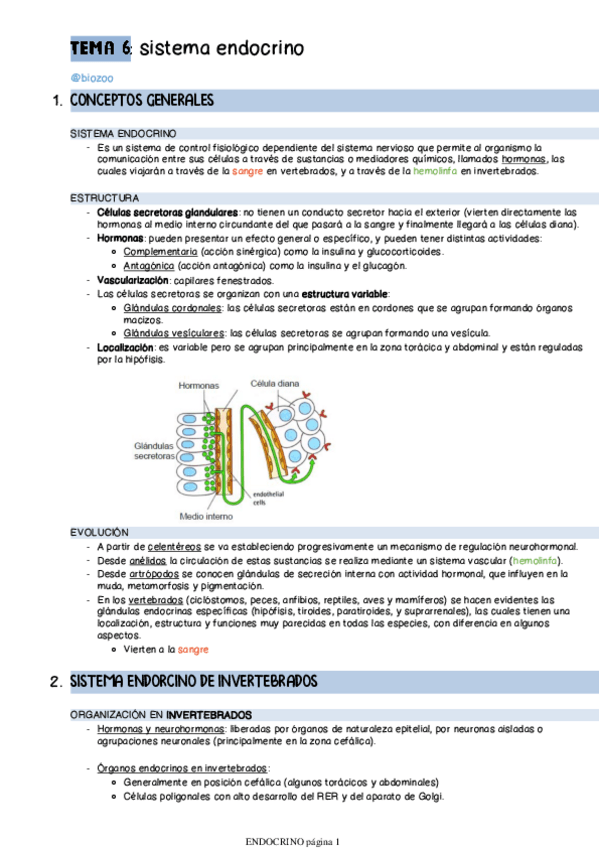 TEMA 6: sistema endocrino

@biozoo

1. CONCEPTOS GENERALES

SISTEMA ENDOCRINO
- Es un sistema de control fisiológico dependiente del sistema nervioso que permite al organismo la comunicación entre sus células a través de sustancias o mediadores químicos, llamados hormonas, las cuales viajarán a través de la sangre en vertebrados, y a través de la hemolinfa en invertebrados.

ESTRUCTURA
- Células secretoras glandulares: no tienen un conducto secretor hacia el exterior (vierten directamente las hormonas al medio interno circundante del que pasará a la sangre y finalmente llegará a las células diana).
- Hormonas: pueden presentar un efecto general o específico, y pueden tener distintas actividades:
  - Complementaria (acción sinérgica) como la insulina y glucocorticoides.
  - Antagónica (acción antagónica) como la insulina y el glucagón.
- Vascularización: capilares fenestrados.
- Las células secretoras se organizan con una estructura variable:
  - Glándulas cordonales: las células secretoras están en cordones que se agrupan formando órganos macizos.
  - Glándulas vesiculares: las células secretoras se agrupan formando una vesícula.
- Localización: es variable pero se agrupan principalmente en la zona torácica y abdominal y están reguladas por la hipófisis.

Hormonas
Célula diana
Glándulas secretoras
endothelial cells
Medio interno

EVOLUCIÓN
- A partir de celentéreos se va estableciendo progresivamente un mecanismo de regulación neurohormonal.
- Desde anélidos la circulación de estas sustancias se realiza mediante un sistema vascular (hemolinfa).
- Desde artrópodos se conocen glándulas de secreción interna con actividad hormonal, que influyen en la muda, metamorfosis y pigmentación.
- En los vertebrados (ciclóstomos, peces, anfibios, reptiles, aves y mamíferos) se hacen evidentes las glándulas endocrinas específicas (hipófisis, tiroides, paratiroides, y suprarrenales), las cuales tienen una localización, estructura y funciones muy parecidas en todas las especies, con diferencia en algunos aspectos.
  - Vierten a la sangre

2. SISTEMA ENDORCINO DE INVERTEBRADOS

ORGANIZACIÓN EN INVERTEBRADOS
- Hormonas y neurohormonas: liberadas por órganos de naturaleza epitelial, por neuronas aisladas o agrupaciones neuronales (principalmente en la zona cefálica).

- Órganos endocrinos en invertebrados:
  - Generalmente en posición cefálica (algunos torácicos y abdominales)
  - Células poligonales con alto desarrollo del RER y del aparato de Golgi.

ENDOCRINO página 1