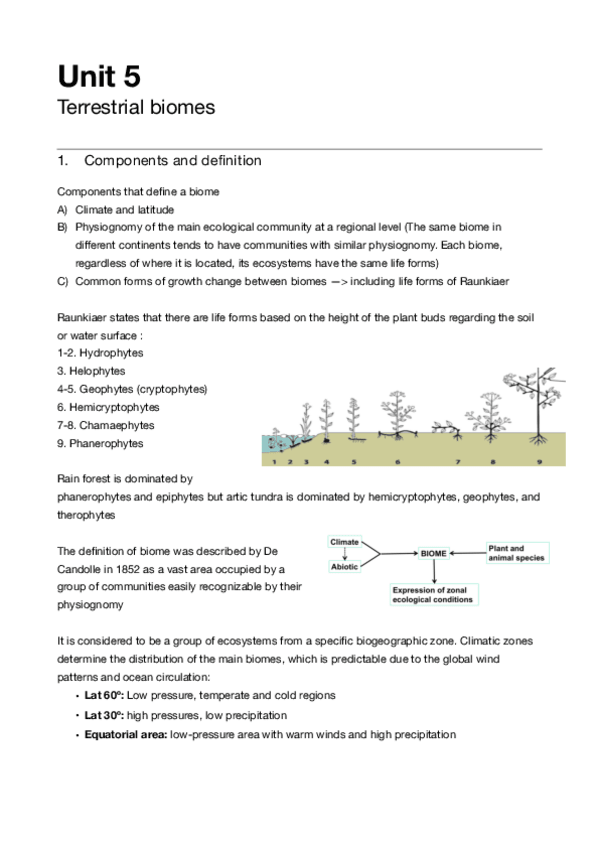 Unit 5
Terrestrial biomes

1. Components and definition

Components that define a biome
A) Climate and latitude
B) Physiognomy of the main ecological community at a regional level (The same biome in different continents tends to have communities with similar physiognomy. Each biome, regardless of where it is located, its ecosystems have the same life forms)
C) Common forms of growth change between biomes —> including life forms of Raunkiaer

Raunkiaer states that there are life forms based on the height of the plant buds regarding the soil or water surface :
1-2. Hydrophytes
3. Helophytes
4-5. Geophytes (cryptophytes)
6. Hemicryptophytes
7-8. Chamaephytes
9. Phanerophytes

1 2 3 4 5 6 7 8 9

Rain forest is dominated by phanerophytes and epiphytes but artic tundra is dominated by hemicryptophytes, geophytes, and therophytes

The definition of biome was described by De Candolle in 1852 as a vast area occupied by a group of communities easily recognizable by their physiognomy

Climate
Abiotic
BIOME
Plant and animal species
Expression of zonal ecological conditions

It is considered to be a group of ecosystems from a specific biogeographic zone. Climatic zones determine the distribution of the main biomes, which is predictable due to the global wind patterns and ocean circulation:
• Lat 60º: Low pressure, temperate and cold regions
• Lat 30º: high pressures, low precipitation
• Equatorial area: low-pressure area with warm winds and high precipitation