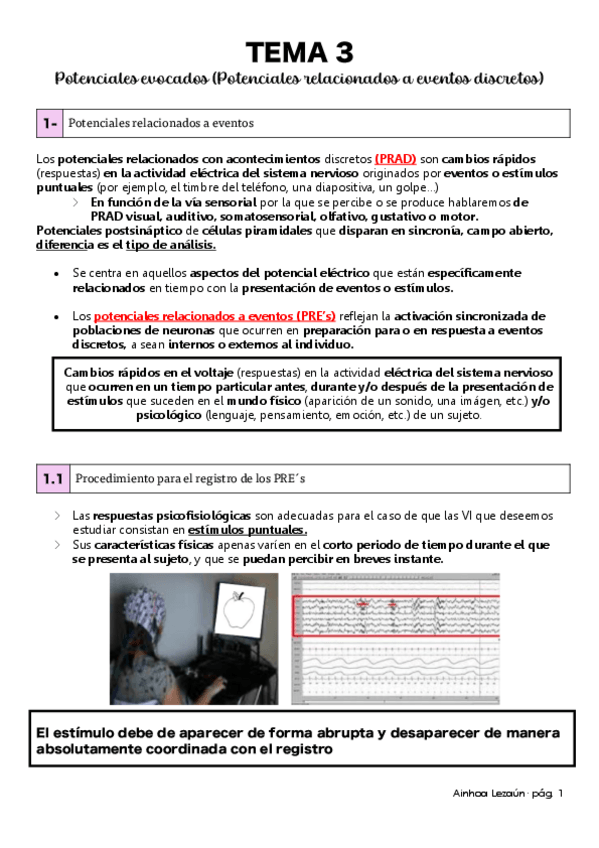 TEMA 3

Potenciales evocados (Potenciales relacionados a eventos discretos)

1- Potenciales relacionados a eventos

Los potenciales relacionados con acontecimientos discretos (PRAD) son cambios rápidos (respuestas) en la actividad eléctrica del sistema nervioso originados por eventos o estímulos puntuales (por ejemplo, el timbre del teléfono, una diapositiva, un golpe...)

> En función de la vía sensorial por la que se percibe o se produce hablaremos de PRAD visual, auditivo, somatosensorial, olfativo, gustativo o motor.

Potenciales postsináptico de células piramidales que disparan en sincronía, campo abierto, diferencia es el tipo de análisis.

• Se centra en aquellos aspectos del potencial eléctrico que están específicamente relacionados en tiempo con la presentación de eventos o estímulos.

• Los potenciales relacionados a eventos (PRE's) reflejan la activación sincronizada de poblaciones de neuronas que ocurren en preparación para o en respuesta a eventos discretos, a sean internos o externos al individuo.

Cambios rápidos en el voltaje (respuestas) en la actividad eléctrica del sistema nervioso que ocurren en un tiempo particular antes, durante y/o después de la presentación de estímulos que suceden en el mundo físico (aparición de un sonido, una imágen, etc.) y/o psicológico (lenguaje, pensamiento, emoción, etc.) de un sujeto.

1.1 Procedimiento para el registro de los PRE´s

> Las respuestas psicofisiológicas son adecuadas para el caso de que las VI que deseemos estudiar consistan en estímulos puntuales.

> Sus características físicas apenas varíen en el corto periodo de tiempo durante el que se presenta al sujeto, y que se puedan percibir en breves instante.

El estímulo debe de aparecer de forma abrupta y desaparecer de manera absolutamente coordinada con el registro

Ainhoa Lezaún · pág. 1