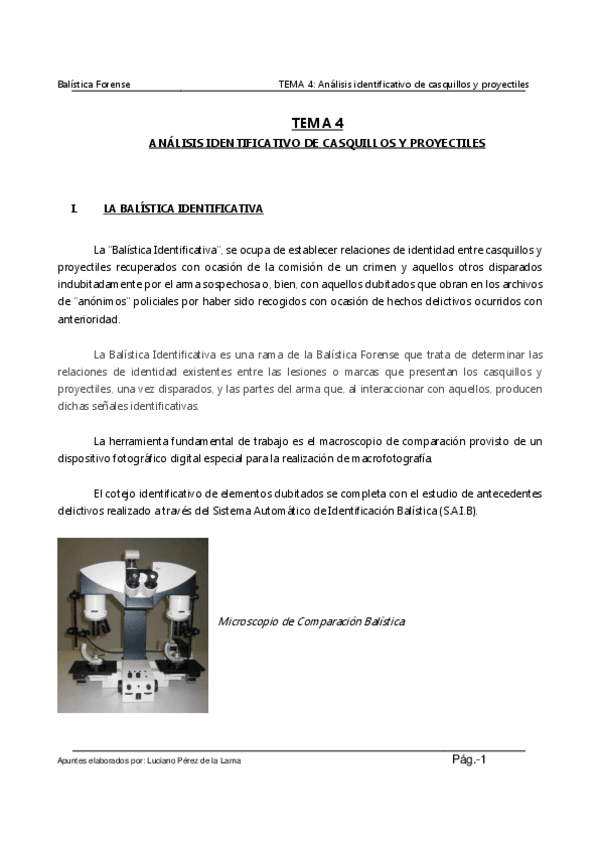 Balística Forense

TEMA 4: Análisis identificativo de casquillos y proyectiles

TEMA 4

ANÁLISIS IDENTIFICATIVO DE CASQUILLOS Y PROYECTILES

I. LA BALÍSTICA IDENTIFICATIVA

La "Balística Identificativa", se ocupa de establecer relaciones de identidad entre casquillos y proyectiles recuperados con ocasión de la comisión de un crimen y aquellos otros disparados indubitadamente por el arma sospechosa o, bien, con aquellos dubitados que obran en los archivos de "anónimos" policiales por haber sido recogidos con ocasión de hechos delictivos ocurridos con anterioridad.

La Balística Identificativa es una rama de la Balística Forense que trata de determinar las relaciones de identidad existentes entre las lesiones o marcas que presentan los casquillos y proyectiles, una vez disparados, y las partes del arma que, al interaccionar con aquellos, producen dichas señales identificativas.

La herramienta fundamental de trabajo es el macroscopio de comparación provisto de un dispositivo fotográfico digital especial para la realización de macrofotografía.

El cotejo identificativo de elementos dubitados se completa con el estudio de antecedentes delictivos realizado a través del Sistema Automático de Identificación Balística (S.A.I.B).

Microscopio de Comparación Balística

Apuntes elaborados por: Luciano Pérez de la Lama

Pág.-1