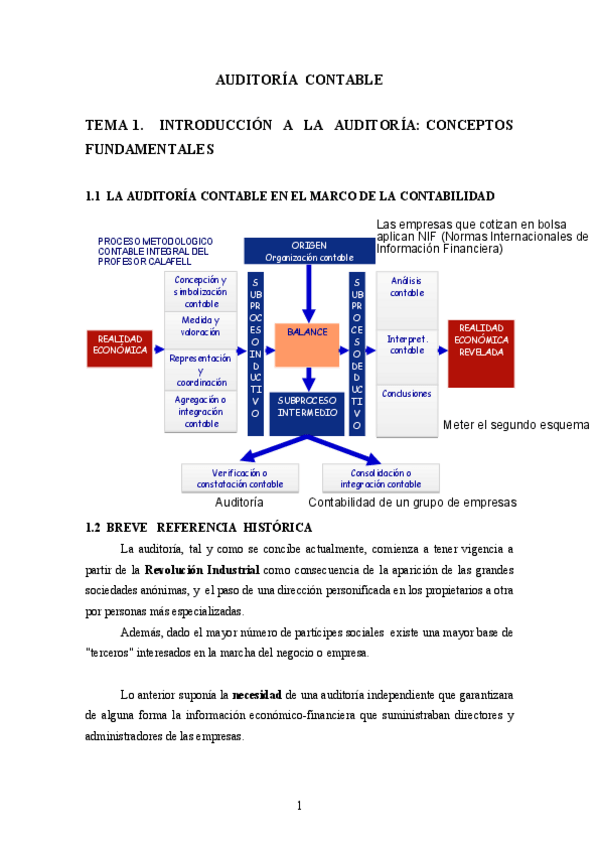 AUDITORÍA CONTABLE

TEMA 1. INTRODUCCIÓN A LA AUDITORÍA: CONCEPTOS FUNDAMENTALES

1.1 LA AUDITORÍA CONTABLE EN EL MARCO DE LA CONTABILIDAD

PROCESO METODOLOGICO CONTABLE INTEGRAL DEL PROFESOR CALAFELL

Las empresas que cotizan en bolsa aplican NIF (Normas Internacionales de Información Financiera)

ORIGEN
Organización contable

REALIDAD ECONÓMICA

Concepción y simbolización contable

Medida y valoración

Representación y coordinación

Agregación o integración contable

SUBPROCESO INDUCTIVO

BALANCE

SUBPROCESO INTERMEDIO

SUBPROCESO DEDUCTIVO

Análisis contable

Interpret. contable

Conclusiones

REALIDAD ECONÓMICA REVELADA

Meter el segundo esquema

Verificación o constatación contable

Consolidación o integración contable

Auditoría

Contabilidad de un grupo de empresas

1.2 BREVE REFERENCIA HISTÓRICA

La auditoría, tal y como se concibe actualmente, comienza a tener vigencia a partir de la Revolución Industrial como consecuencia de la aparición de las grandes sociedades anónimas, y el paso de una dirección personificada en los propietarios a otra por personas más especializadas.

Además, dado el mayor número de partícipes sociales existe una mayor base de "terceros" interesados en la marcha del negocio o empresa.

Lo anterior suponía la necesidad de una auditoría independiente que garantizara de alguna forma la información económico-financiera que suministraban directores y administradores de las empresas.

1