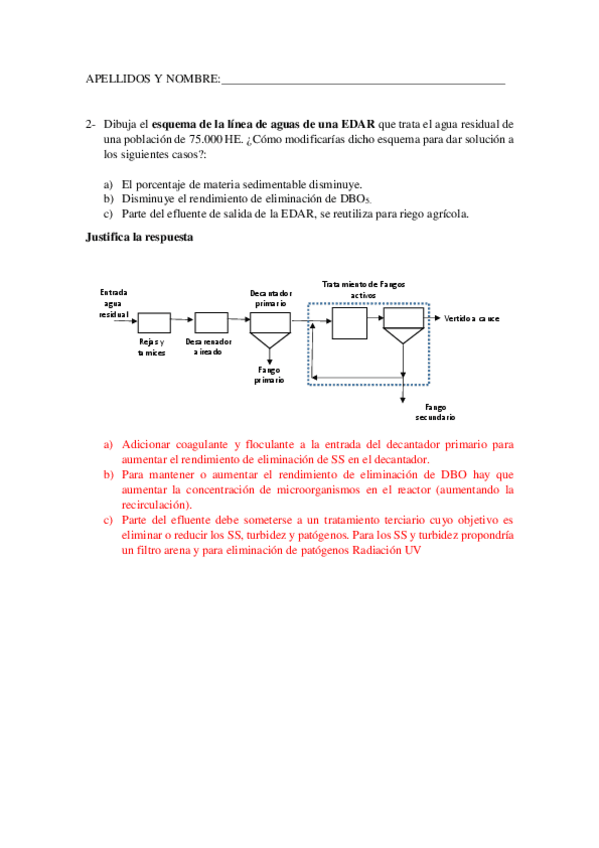 APELLIDOS Y NOMBRE:_______________________________________________

2- Dibuja el **esquema de la línea de aguas de una EDAR** que trata el agua residual de una población de 75.000 HE. ¿Cómo modificarías dicho esquema para dar solución a los siguientes casos?:

a) El porcentaje de materia sedimentable disminuye.
b) Disminuye el rendimiento de eliminación de $DBO_5$.
c) Parte del efluente de salida de la EDAR, se reutiliza para riego agrícola.

**Justifica la respuesta**

Entrada agua residual

Rejas y tamices

Desarenador aireado

Decantador primario

Fango primario

Tratamiento de Fangos activos

Vertido a cauce

Fango secundario

a) Adicionar coagulante y floculante a la entrada del decantador primario para aumentar el rendimiento de eliminación de SS en el decantador.
b) Para mantener o aumentar el rendimiento de eliminación de DBO hay que aumentar la concentración de microorganismos en el reactor (aumentando la recirculación).
c) Parte del efluente debe someterse a un tratamiento terciario cuyo objetivo es eliminar o reducir los SS, turbidez y patógenos. Para los SS y turbidez propondría un filtro arena y para eliminación de patógenos Radiación UV