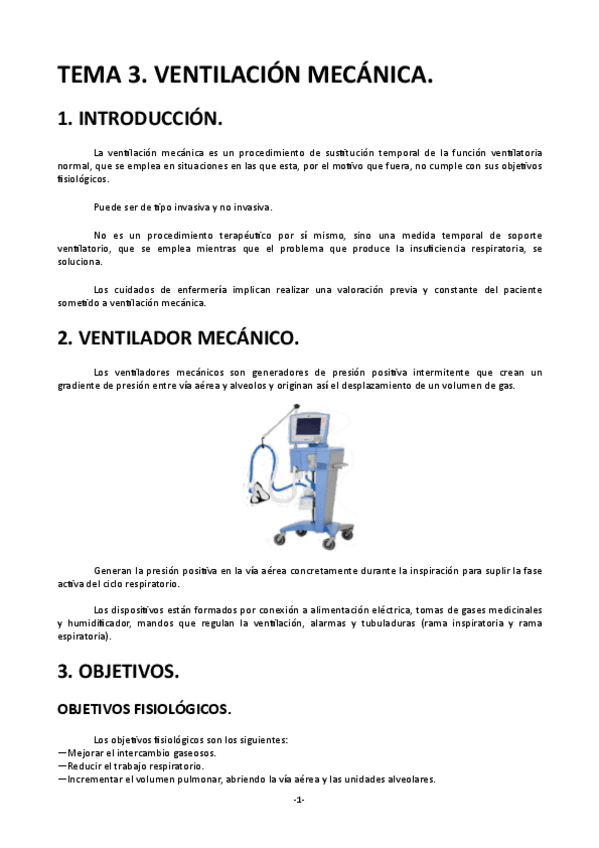 TEMA 3. VENTILACIÓN MECÁNICA.

1. INTRODUCCIÓN.

La ventilación mecánica es un procedimiento de sustitución temporal de la función ventilatoria normal, que se emplea en situaciones en las que esta, por el motivo que fuera, no cumple con sus objetivos fisiológicos.

Puede ser de tipo invasiva y no invasiva.

No es un procedimiento terapéutico por sí mismo, sino una medida temporal de soporte ventilatorio, que se emplea mientras que el problema que produce la insuficiencia respiratoria, se soluciona.

Los cuidados de enfermería implican realizar una valoración previa y constante del paciente sometido a ventilación mecánica.

2. VENTILADOR MECÁNICO.

Los ventiladores mecánicos son generadores de presión positiva intermitente que crean un gradiente de presión entre vía aérea y alveolos y originan así el desplazamiento de un volumen de gas.

Generan la presión positiva en la vía aérea concretamente durante la inspiración para suplir la fase activa del ciclo respiratorio.

Los dispositivos están formados por conexión a alimentación eléctrica, tomas de gases medicinales y humidificador, mandos que regulan la ventilación, alarmas y tubuladuras (rama inspiratoria y rama espiratoria).

3. OBJETIVOS.

OBJETIVOS FISIOLÓGICOS.

Los objetivos fisiológicos son los siguientes:
—Mejorar el intercambio gaseosos.
—Reducir el trabajo respiratorio.
—Incrementar el volumen pulmonar, abriendo la vía aérea y las unidades alveolares.

-1-