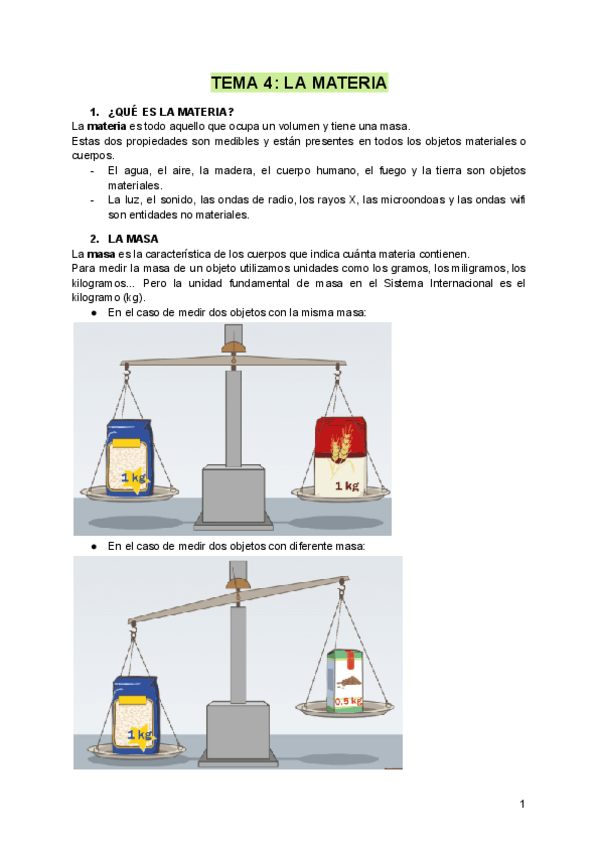 TEMA 4: LA MATERIA

1. ¿QUÉ ES LA MATERIA?

La **materia** es todo aquello que ocupa un volumen y tiene una masa.

Estas dos propiedades son medibles y están presentes en todos los objetos materiales o cuerpos.

- El agua, el aire, la madera, el cuerpo humano, el fuego y la tierra son objetos materiales.
- La luz, el sonido, las ondas de radio, los rayos X, las microondoas y las ondas wifi son entidades no materiales.

2. LA MASA

La **masa** es la característica de los cuerpos que indica cuánta materia contienen.

Para medir la masa de un objeto utilizamos unidades como los gramos, los miligramos, los kilogramos... Pero la unidad fundamental de masa en el Sistema Internacional es el kilogramo (kg).

● En el caso de medir dos objetos con la misma masa:

1 kg

1 kg

● En el caso de medir dos objetos con diferente masa:

1 kg

0.5 kg

1