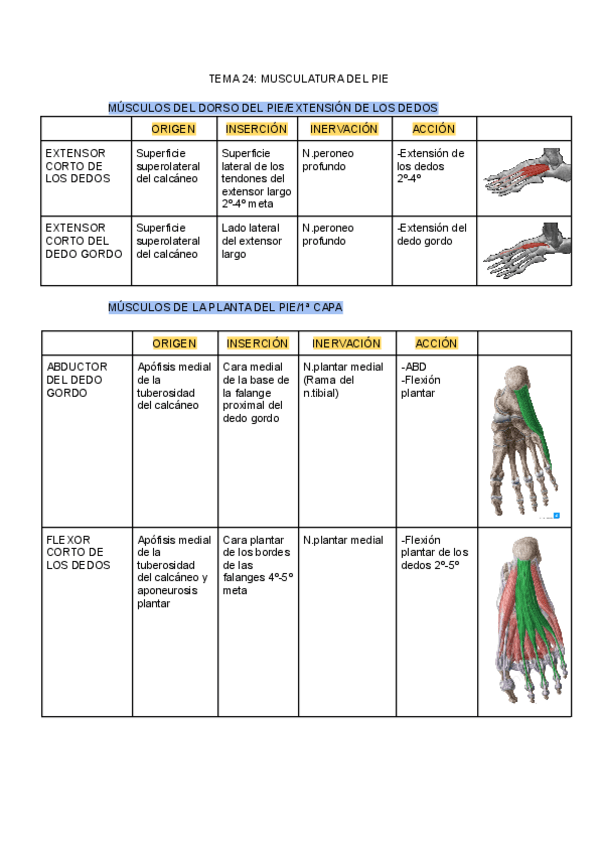 TEMA 24: MUSCULATURA DEL PIE

MÚSCULOS DEL DORSO DEL PIE/EXTENSIÓN DE LOS DEDOS

| | ORIGEN | INSERCIÓN | INERVACIÓN | ACCIÓN | |
|---|---|---|---|---|---|
| EXTENSOR CORTO DE LOS DEDOS | Superficie superolateral del calcáneo | Superficie lateral de los tendones del extensor largo 2º-4º meta | N.peroneo profundo | -Extensión de los dedos 2º-4º | |
| EXTENSOR CORTO DEL DEDO GORDO | Superficie superolateral del calcáneo | Lado lateral del extensor largo | N.peroneo profundo | -Extensión del dedo gordo | |

MÚSCULOS DE LA PLANTA DEL PIE/1ª CAPA

| | ORIGEN | INSERCIÓN | INERVACIÓN | ACCIÓN | |
|---|---|---|---|---|---|
| ABDUCTOR DEL DEDO GORDO | Apófisis medial de la tuberosidad del calcáneo | Cara medial de la base de la falange proximal del dedo gordo | N.plantar medial (Rama del n.tibial) | -ABD -Flexión plantar | |
| FLEXOR CORTO DE LOS DEDOS | Apófisis medial de la tuberosidad del calcáneo y aponeurosis plantar | Cara plantar de los bordes de las falanges 4º-5º meta | N.plantar medial | -Flexión plantar de los dedos 2º-5º | |