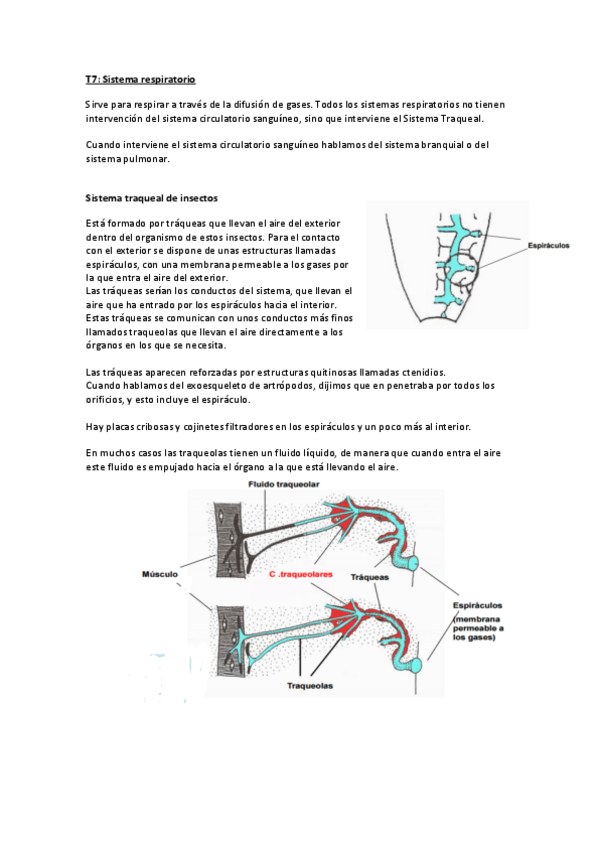 T7: Sistema respiratorio

Sirve para respirar a través de la difusión de gases. Todos los sistemas respiratorios no tienen intervención del sistema circulatorio sanguíneo, sino que interviene el Sistema Traqueal.

Cuando interviene el sistema circulatorio sanguíneo hablamos del sistema branquial o del sistema pulmonar.

Sistema traqueal de insectos

Está formado por tráqueas que llevan el aire del exterior dentro del organismo de estos insectos. Para el contacto con el exterior se dispone de unas estructuras llamadas espiráculos, con una membrana permeable a los gases por la que entra el aire del exterior.
Las tráqueas serían los conductos del sistema, que llevan el aire que ha entrado por los espiráculos hacia el interior. Estas tráqueas se comunican con unos conductos más finos llamados traqueolas que llevan el aire directamente a los órganos en los que se necesita.

Espiráculos

Las tráqueas aparecen reforzadas por estructuras quitinosas llamadas ctenidios.
Cuando hablamos del exoesqueleto de artrópodos, dijimos que en penetraba por todos los orificios, y esto incluye el espiráculo.

Hay placas cribosas y cojinetes filtradores en los espiráculos y un poco más al interior.

En muchos casos las traqueolas tienen un fluido líquido, de manera que cuando entra el aire este fluido es empujado hacia el órgano a la que está llevando el aire.

Fluido traqueolar
Músculo
C .traqueolares
Tráqueas
Espiráculos (membrana permeable a los gases)
Traqueolas