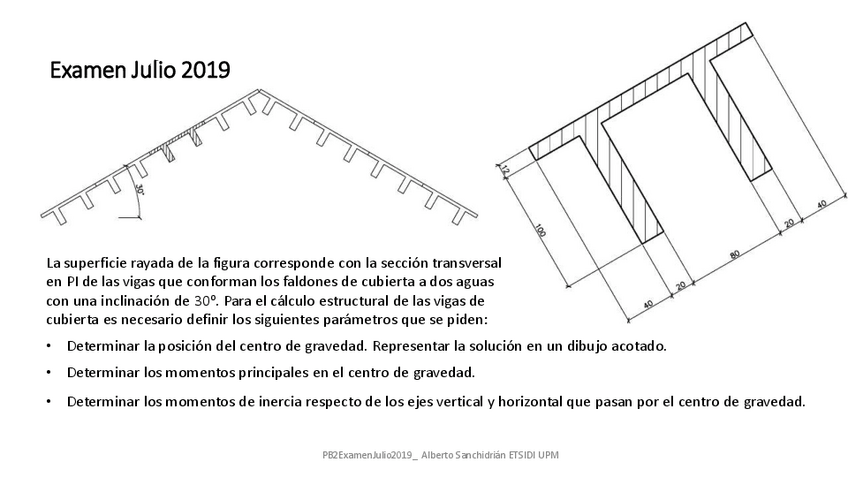 Examen Julio 2019

30°

12

100

40

20

80

20

40

La superficie rayada de la figura corresponde con la sección transversal en PI de las vigas que conforman los faldones de cubierta a dos aguas con una inclinación de 30º. Para el cálculo estructural de las vigas de cubierta es necesario definir los siguientes parámetros que se piden:

• Determinar la posición del centro de gravedad. Representar la solución en un dibujo acotado.

• Determinar los momentos principales en el centro de gravedad.

• Determinar los momentos de inercia respecto de los ejes vertical y horizontal que pasan por el centro de gravedad.

PB2ExamenJulio2019_ Alberto Sanchidrián ETSIDI UPM