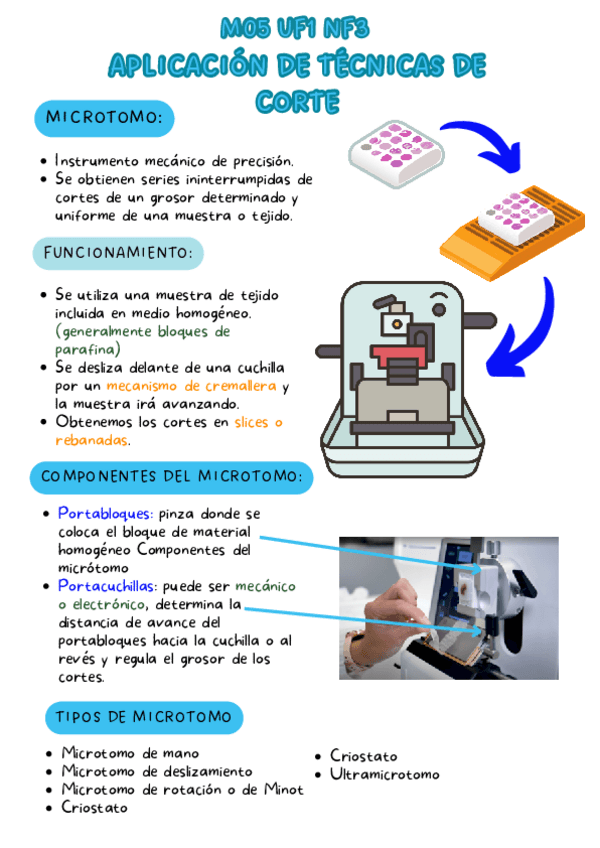 M05 UF1 NF3
APLICACIÓN DE TÉCNICAS DE CORTE

MICROTOMO:

• Instrumento mecánico de precisión.
• Se obtienen series ininterrumpidas de cortes de un grosor determinado y uniforme de una muestra o tejido.

FUNCIONAMIENTO:

• Se utiliza una muestra de tejido incluida en medio homogéneo. (generalmente bloques de parafina)
• Se desliza delante de una cuchilla por un mecanismo de cremallera y la muestra irá avanzando.
• Obtenemos los cortes en slices o rebanadas.

COMPONENTES DEL MICROTOMO:

• Portabloques: pinza donde se coloca el bloque de material homogéneo Componentes del micrótomo
• Portacuchillas: puede ser mecánico o electrónico, determina la distancia de avance del portabloques hacia la cuchilla o al revés y regula el grosor de los cortes.

TIPOS DE MICROTOMO

• Microtomo de mano
• Microtomo de deslizamiento
• Microtomo de rotación o de Minot
• Criostato

• Criostato
• Ultramicrotomo