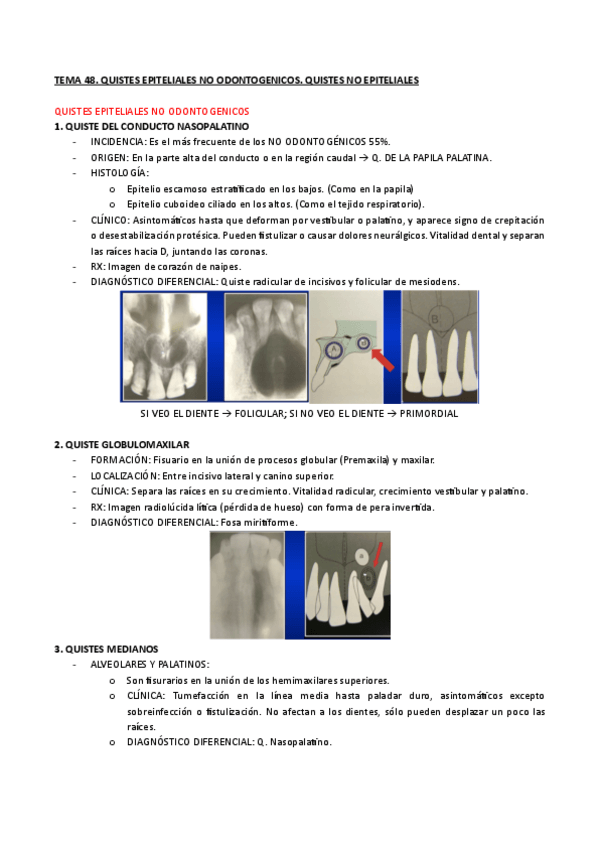 TEMA 48. QUISTES EPITELIALES NO ODONTOGENICOS. QUISTES NO EPITELIALES

QUISTES EPITELIALES NO ODONTOGENICOS
1. QUISTE DEL CONDUCTO NASOPALATINO
- INCIDENCIA: Es el más frecuente de los NO ODONTOGÉNICOS 55%.
- ORIGEN: En la parte alta del conducto o en la región caudal → Q. DE LA PAPILA PALATINA.
- HISTOLOGÍA:
  o Epitelio escamoso estratificado en los bajos. (Como en la papila)
  o Epitelio cuboideo ciliado en los altos. (Como el tejido respiratorio).
- CLÍNICO: Asintomáticos hasta que deforman por vestibular o palatino, y aparece signo de crepitación o desestabilización protésica. Pueden fistulizar o causar dolores neurálgicos. Vitalidad dental y separan las raíces hacia D, juntando las coronas.
- RX: Imagen de corazón de naipes.
- DIAGNÓSTICO DIFERENCIAL: Quiste radicular de incisivos y folicular de mesiodens.

A B

SI VEO EL DIENTE → FOLICULAR; SI NO VEO EL DIENTE → PRIMORDIAL

2. QUISTE GLOBULOMAXILAR
- FORMACIÓN: Fisuario en la unión de procesos globular (Premaxila) y maxilar.
- LOCALIZACIÓN: Entre incisivo lateral y canino superior.
- CLÍNICA: Separa las raíces en su crecimiento. Vitalidad radicular, crecimiento vestibular y palatino.
- RX: Imagen radiolúcida lítica (pérdida de hueso) con forma de pera invertida.
- DIAGNÓSTICO DIFERENCIAL: Fosa miritiforme.

3. QUISTES MEDIANOS
- ALVEOLARES Y PALATINOS:
  o Son fisurarios en la unión de los hemimaxilares superiores.
  o CLÍNICA: Tumefacción en la línea media hasta paladar duro, asintomáticos excepto sobreinfección o fistulización. No afectan a los dientes, sólo pueden desplazar un poco las raíces.
  o DIAGNÓSTICO DIFERENCIAL: Q. Nasopalatino.