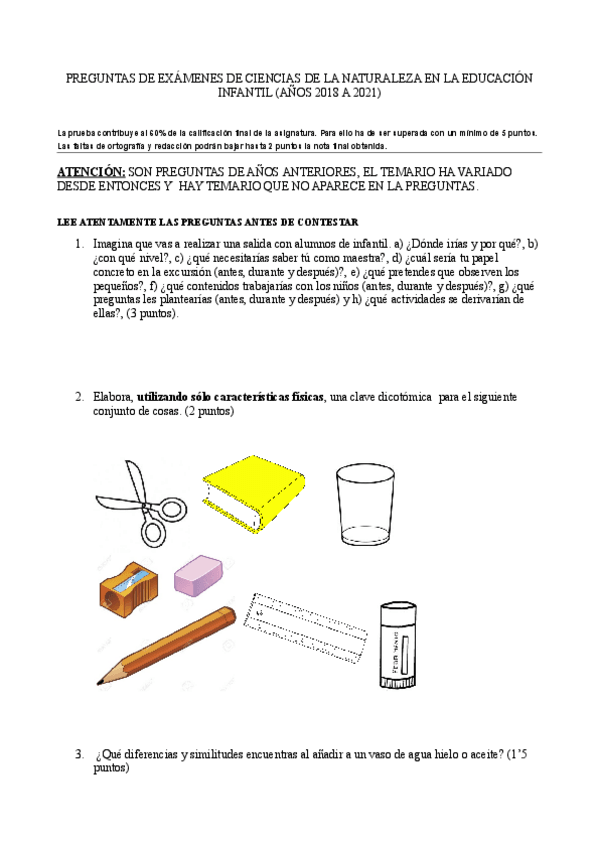 PREGUNTAS DE EXÁMENES DE CIENCIAS DE LA NATURALEZA EN LA EDUCACIÓN INFANTIL (AÑOS 2018 A 2021)

La prueba contribuye al 60% de la calificación final de la asignatura. Para ello ha de ser superada con un mínimo de 5 puntos. Las faltas de ortografía y redacción podrán bajar hasta 2 puntos la nota final obtenida.

ATENCIÓN: SON PREGUNTAS DE AÑOS ANTERIORES, EL TEMARIO HA VARIADO DESDE ENTONCES Y HAY TEMARIO QUE NO APARECE EN LA PREGUNTAS.

LEE ATENTAMENTE LAS PREGUNTAS ANTES DE CONTESTAR

1. Imagina que vas a realizar una salida con alumnos de infantil. a) ¿Dónde irías y por qué?, b) ¿con qué nivel?, c) ¿qué necesitarías saber tú como maestra?, d) ¿cuál sería tu papel concreto en la excursión (antes, durante y después)?, e) ¿qué pretendes que observen los pequeños?, f) ¿qué contenidos trabajarías con los niños (antes, durante y después)?, g) ¿qué preguntas les plantearías (antes, durante y después) y h) ¿qué actividades se derivarían de ellas?, (3 puntos).

2. Elabora, utilizando sólo características físicas, una clave dicotómica para el siguiente conjunto de cosas. (2 puntos)

3. ¿Qué diferencias y similitudes encuentras al añadir a un vaso de agua hielo o aceite? (1'5 puntos)