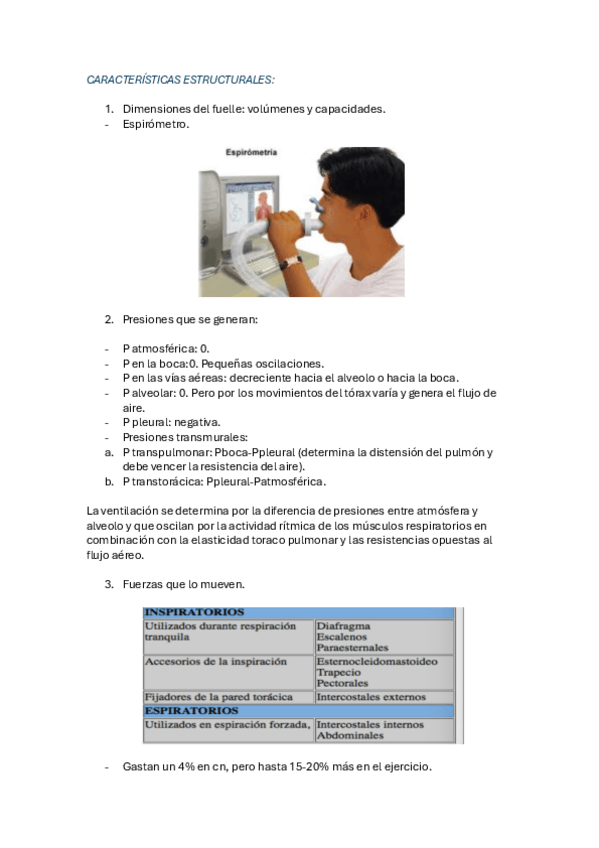 CARACTERÍSTICAS ESTRUCTURALES:

1. Dimensiones del fuelle: volúmenes y capacidades.
- Espirómetro.

Espirómetria

2. Presiones que se generan:

- P atmosférica: 0.
- P en la boca:0. Pequeñas oscilaciones.
- P en las vías aéreas: decreciente hacia el alveolo o hacia la boca.
- P alveolar: 0. Pero por los movimientos del tórax varía y genera el flujo de aire.
- P pleural: negativa.
- Presiones transmurales:
a. P transpulmonar: Pboca-Ppleural (determina la distensión del pulmón y debe vencer la resistencia del aire).
b. P transtorácica: Ppleural-Patmosférica.

La ventilación se determina por la diferencia de presiones entre atmósfera y alveolo y que oscilan por la actividad rítmica de los músculos respiratorios en combinación con la elasticidad toraco pulmonar y las resistencias opuestas al flujo aéreo.

3. Fuerzas que lo mueven.

| INSPIRATORIOS | |
|---|---|
| Utilizados durante respiración tranquila | Diafragma Escalenos Paraesternales |
| Accesorios de la inspiración | Esternocleidomastoideo Trapecio Pectorales |
| Fijadores de la pared torácica | Intercostales externos |
| ESPIRATORIOS | |
| Utilizados en espiración forzada, | Intercostales internos Abdominales |

- Gastan un 4% en cn, pero hasta 15-20% más en el ejercicio.