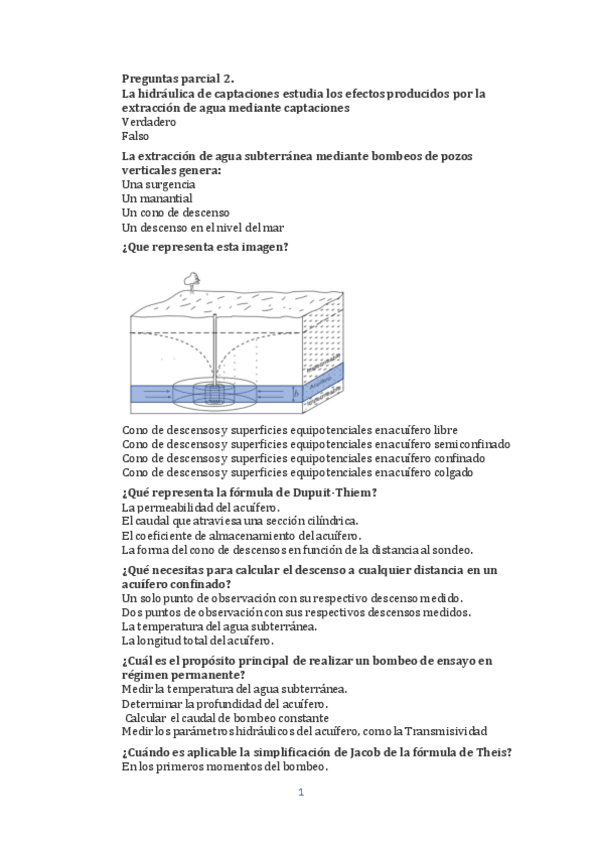 Preguntas parcial 2.
La hidráulica de captaciones estudia los efectos producidos por la extracción de agua mediante captaciones
Verdadero
Falso

La extracción de agua subterránea mediante bombeos de pozos verticales genera:
Una surgencia
Un manantial
Un cono de descenso
Un descenso en el nivel del mar

¿Que representa esta imagen?

Acuífero
b

Cono de descensos y superficies equipotenciales en acuífero libre
Cono de descensos y superficies equipotenciales en acuífero semiconfinado
Cono de descensos y superficies equipotenciales en acuífero confinado
Cono de descensos y superficies equipotenciales en acuífero colgado

¿Qué representa la fórmula de Dupuit-Thiem?
La permeabilidad del acuífero.
El caudal que atraviesa una sección cilíndrica.
El coeficiente de almacenamiento del acuífero.
La forma del cono de descensos en función de la distancia al sondeo.

¿Qué necesitas para calcular el descenso a cualquier distancia en un acuífero confinado?
Un solo punto de observación con su respectivo descenso medido.
Dos puntos de observación con sus respectivos descensos medidos.
La temperatura del agua subterránea.
La longitud total del acuífero.

¿Cuál es el propósito principal de realizar un bombeo de ensayo en régimen permanente?
Medir la temperatura del agua subterránea.
Determinar la profundidad del acuífero.
Calcular el caudal de bombeo constante
Medir los parámetros hidráulicos del acuífero, como la Transmisividad

¿Cuándo es aplicable la simplificación de Jacob de la fórmula de Theis?
En los primeros momentos del bombeo.

1